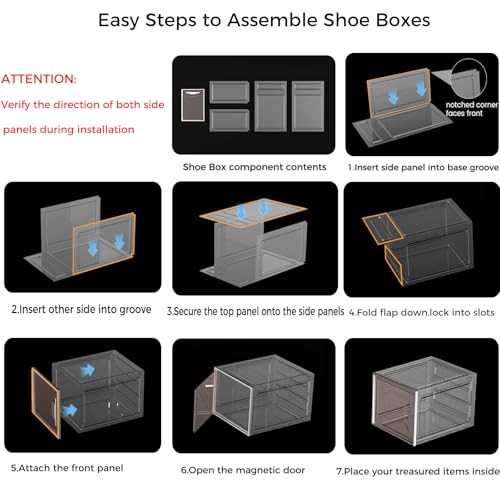 Easy Steps to Assemble Shoe Boxes

ATTENTION:
Verify the direction of both side panels during installation

Shoe Box component contents

notched corner faces front

1.Insert side panel into base groove

2.Insert other side into groove

3.Secure the top panel onto the side panels

4.Fold flap down,lock into slots

5.Attach the front panel

6.Open the magnetic door

7.Place your treasured items inside