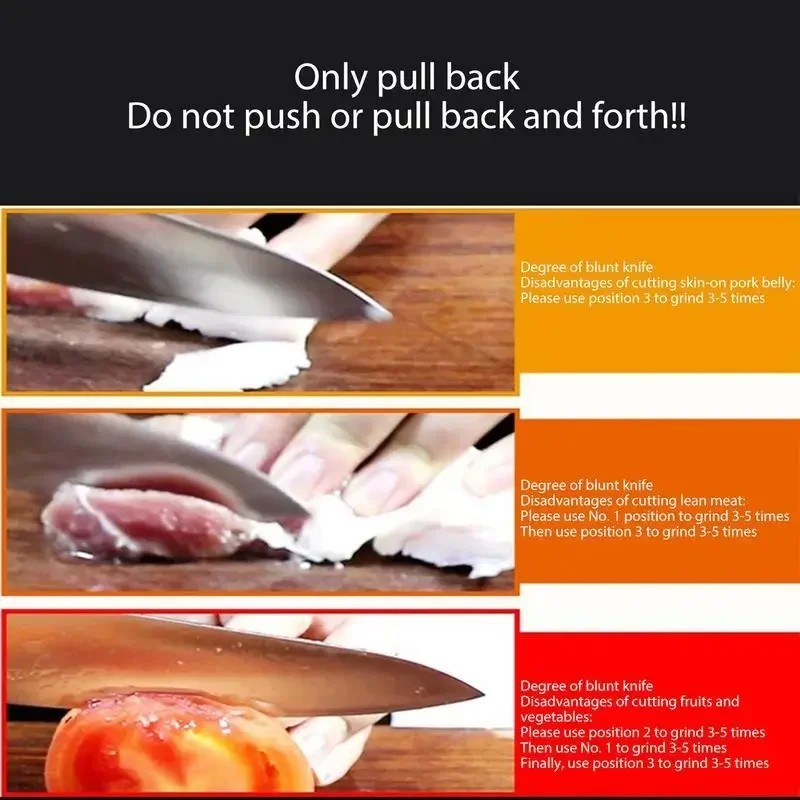 Only pull back
Do not push or pull back and forth!!

Degree of blunt knife
Disadvantages of cutting skin-on pork belly:
Please use position 3 to grind 3-5 times

Degree of blunt knife
Disadvantages of cutting lean meat:
Please use No. 1 position to grind 3-5 times
Then use position 3 to grind 3-5 times

Degree of blunt knife
Disadvantages of cutting fruits and vegetables:
Please use position 2 to grind 3-5 times
Then use No. 1 to grind 3-5 times
Finally, use position 3 to grind 3-5 times