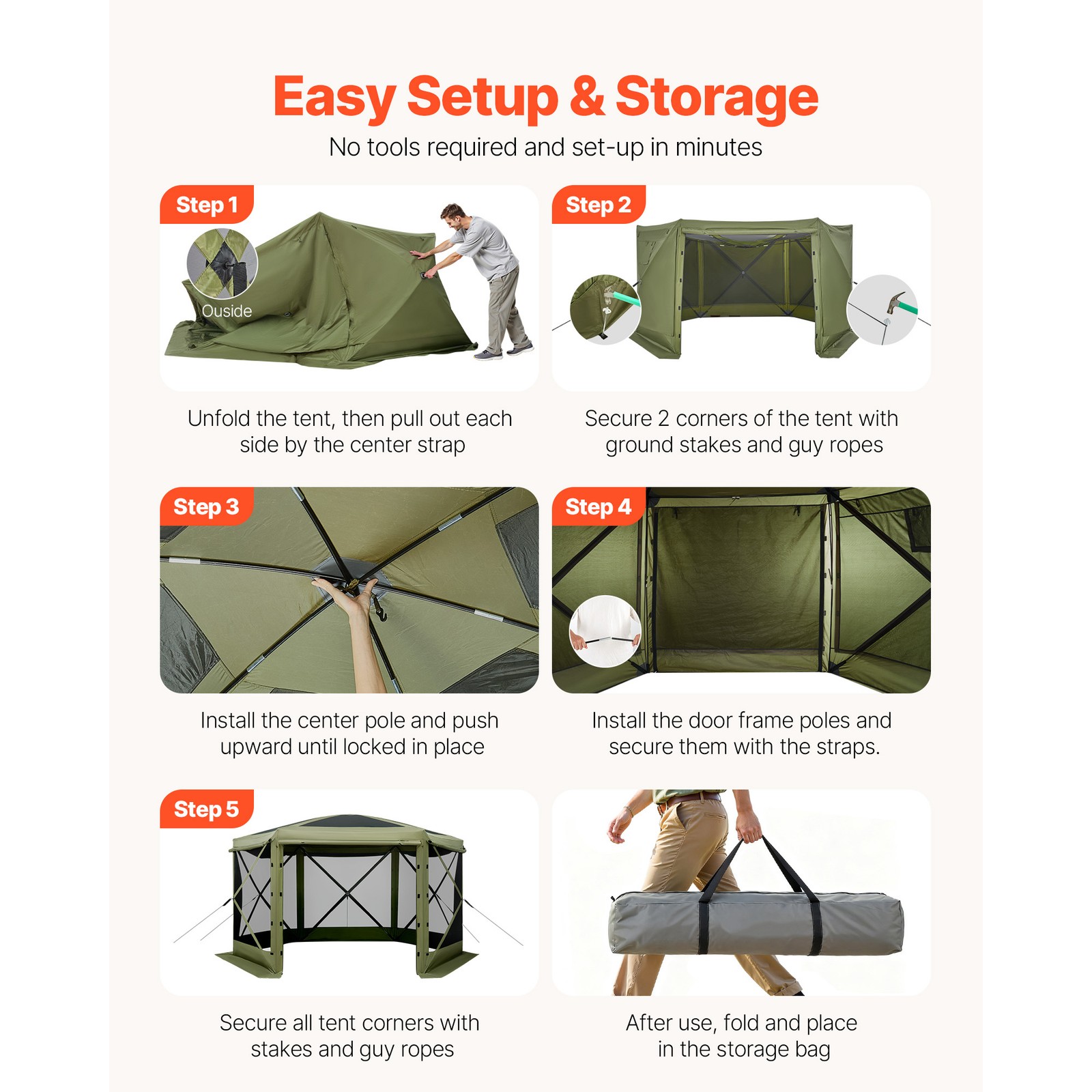 Easy Setup & Storage

No tools required and set-up in minutes

Step 1

Ouside

Unfold the tent, then pull out each side by the center strap

Step 2

Secure 2 corners of the tent with ground stakes and guy ropes

Step 3

Install the center pole and push upward until locked in place

Step 4

Install the door frame poles and secure them with the straps.

Step 5

Secure all tent corners with stakes and guy ropes

After use, fold and place in the storage bag