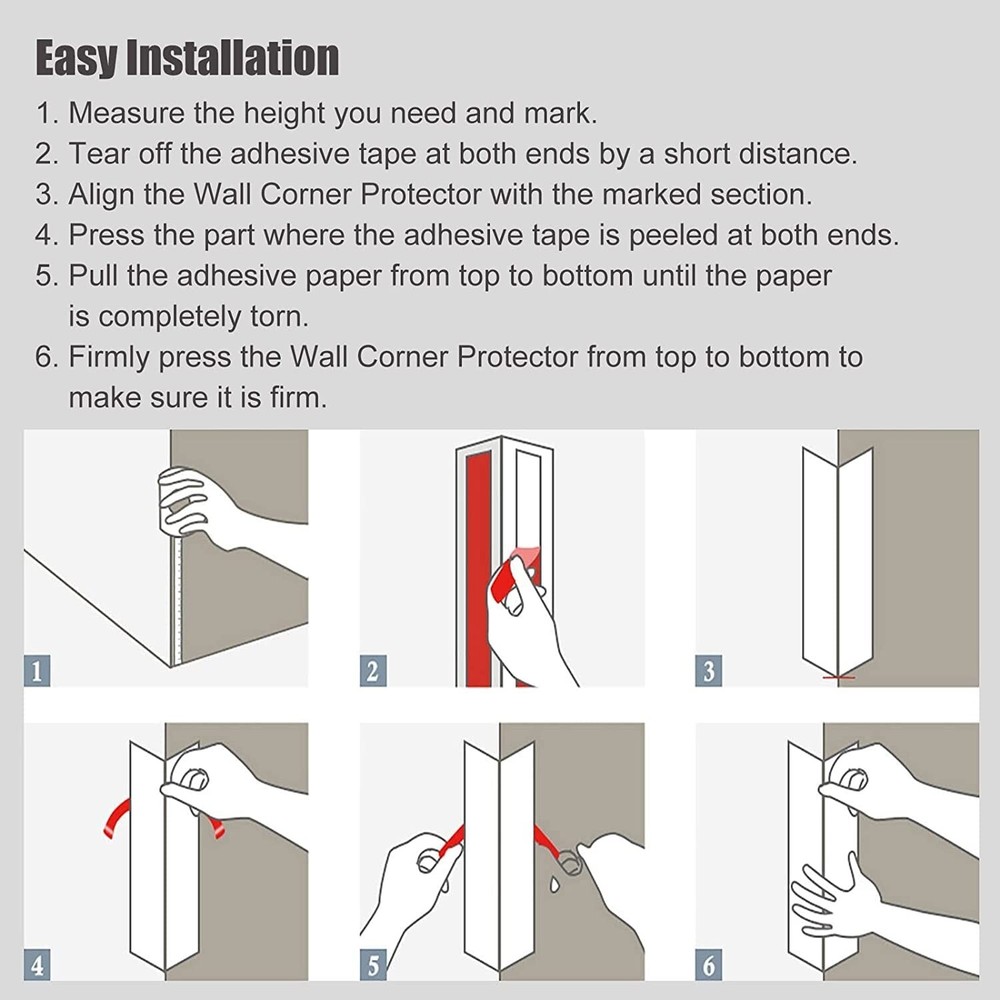 Easy Installation

1. Measure the height you need and mark.
2. Tear off the adhesive tape at both ends by a short distance.
3. Align the Wall Corner Protector with the marked section.
4. Press the part where the adhesive tape is peeled at both ends.
5. Pull the adhesive paper from top to bottom until the paper is completely torn.
6. Firmly press the Wall Corner Protector from top to bottom to make sure it is firm.

1

2

3

4

5

6