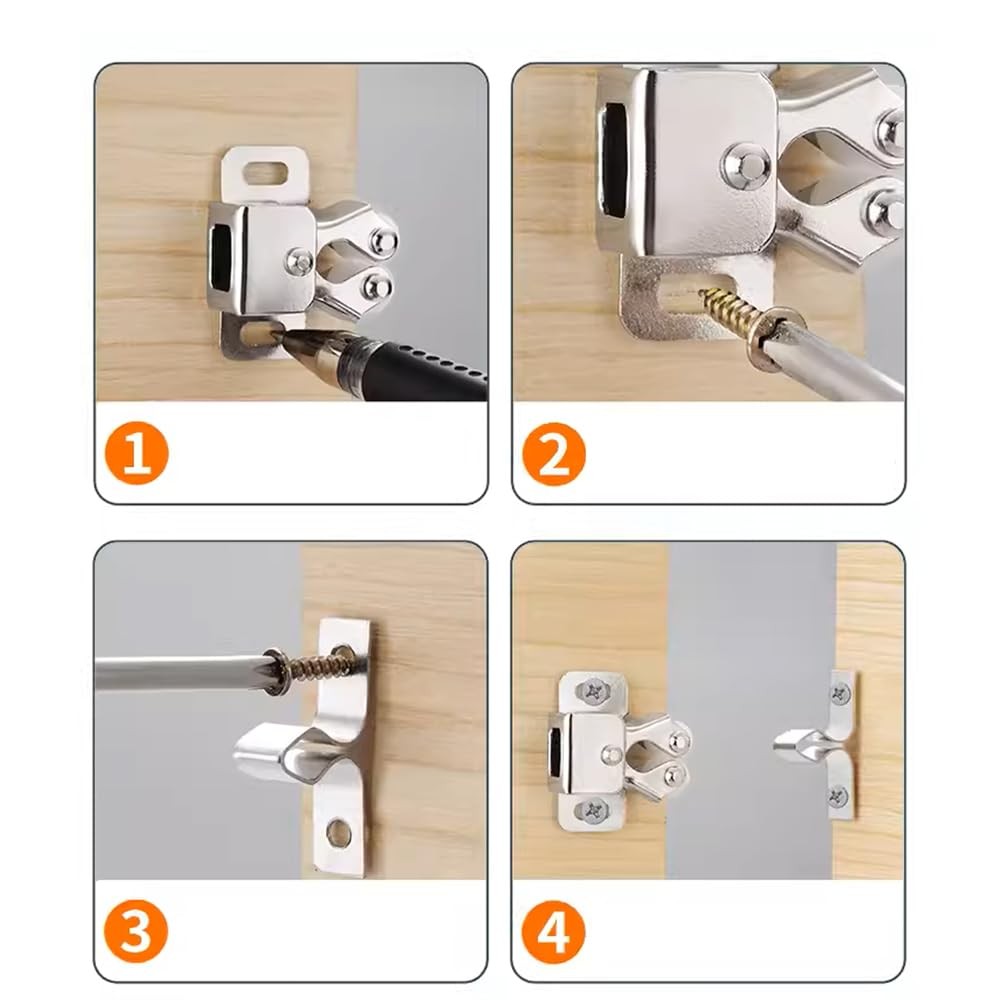 1

2

3

4