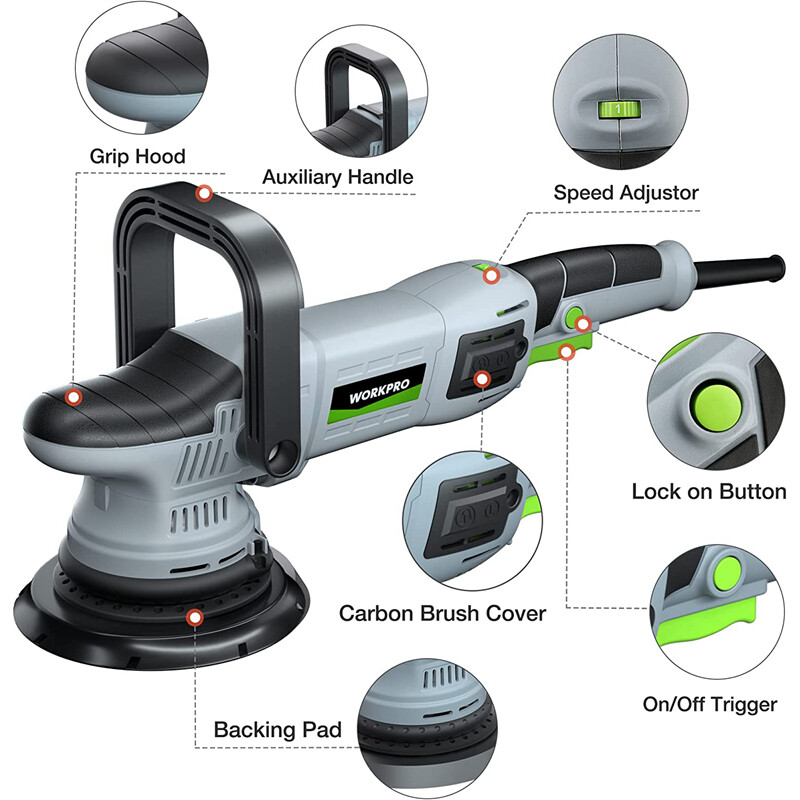 Grip Hood

Auxiliary Handle

1

Speed Adjustor

WORKPRO

Lock on Button

Carbon Brush Cover

On/Off Trigger

Backing Pad