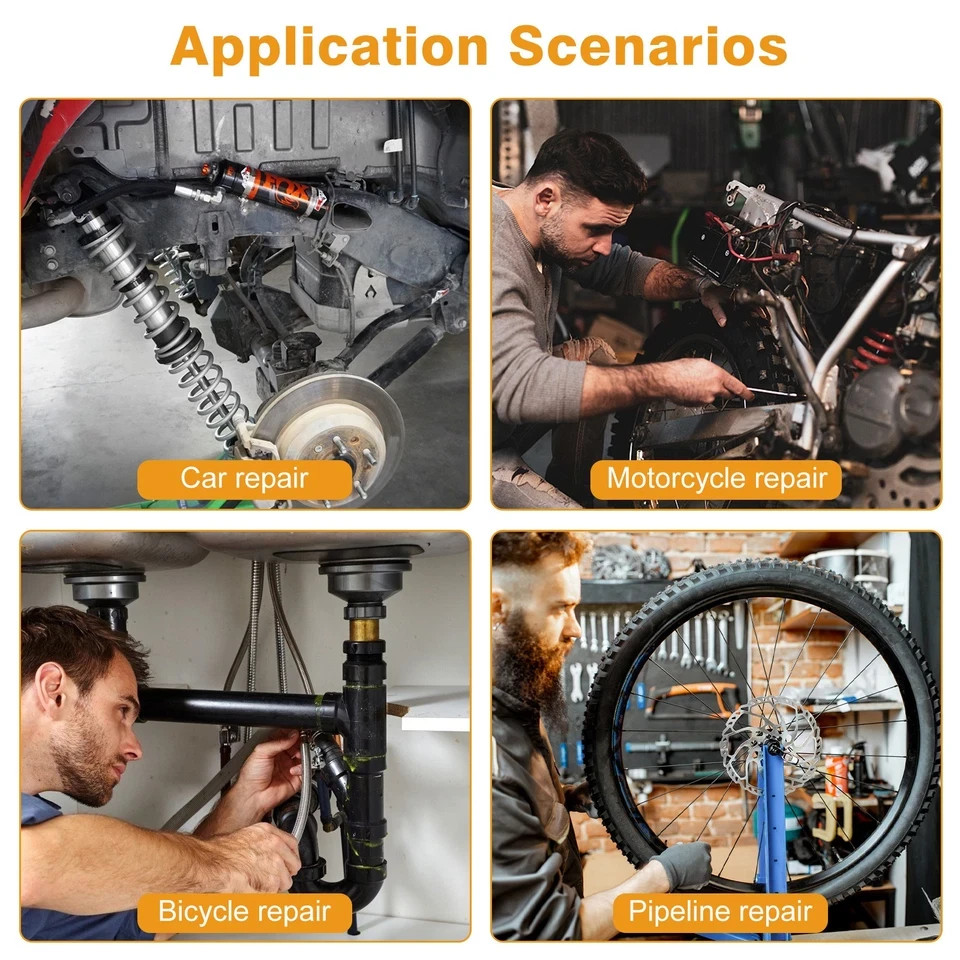 Application Scenarios

FOX

Car repair

Motorcycle repair

Bicycle repair

Pipeline repair