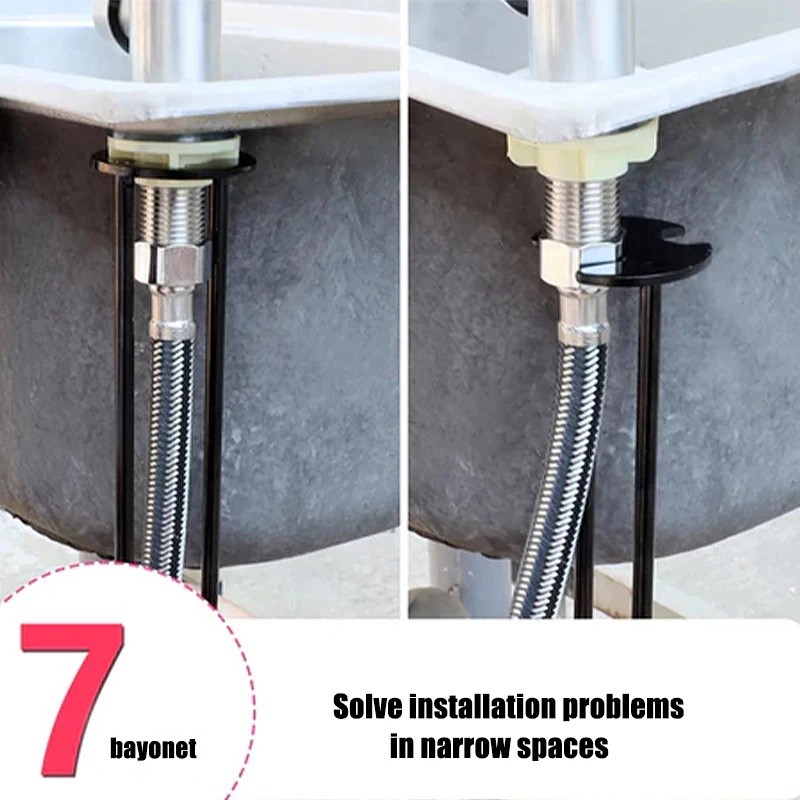 7 bayonet

Solve installation problems in narrow spaces