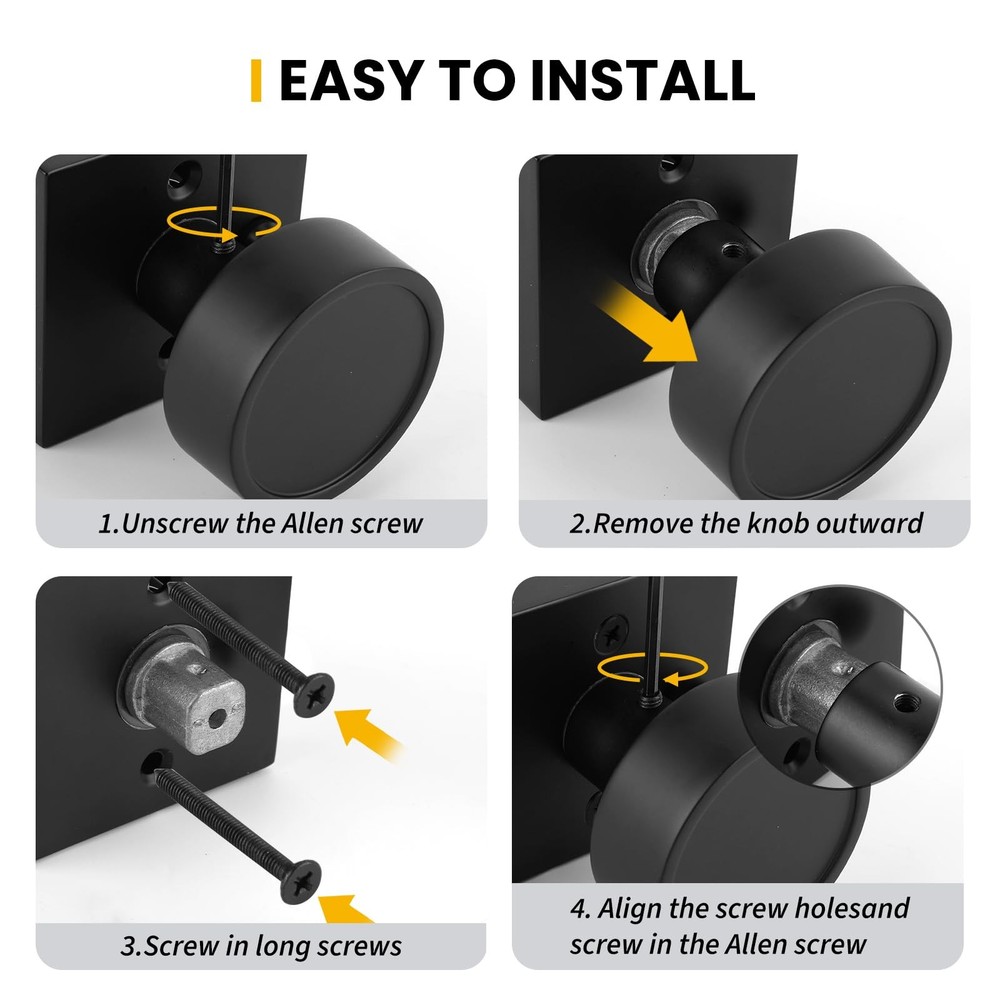 EASY TO INSTALL

1.Unscrew the Allen screw

2.Remove the knob outward

3.Screw in long screws

4. Align the screw holesand screw in the Allen screw