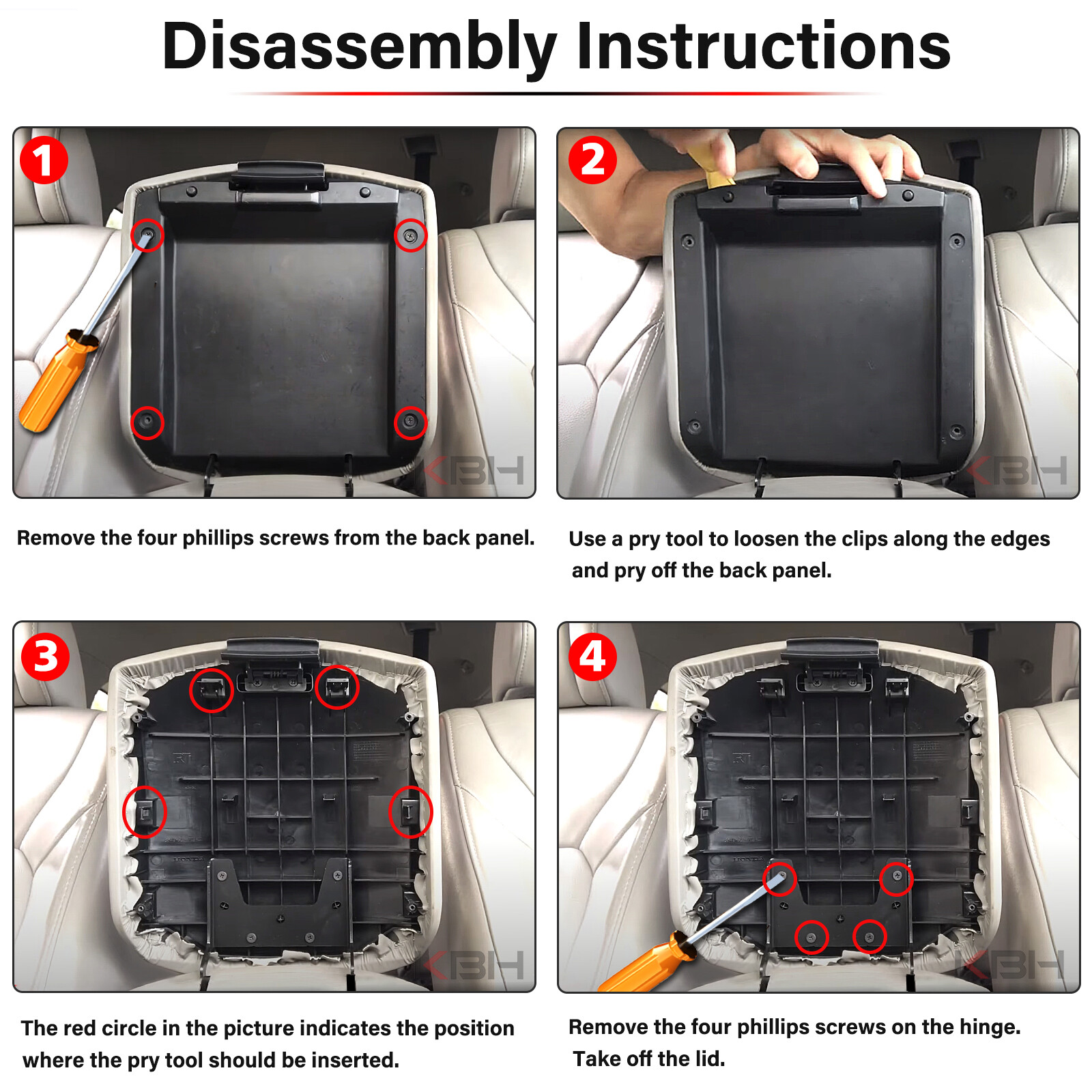 Disassembly Instructions

1

KBH

Remove the four phillips screws from the back panel.

2

KBH

Use a pry tool to loosen the clips along the edges and pry off the back panel.

3

KBH

The red circle in the picture indicates the position where the pry tool should be inserted.

4

KBH

Remove the four phillips screws on the hinge. Take off the lid.