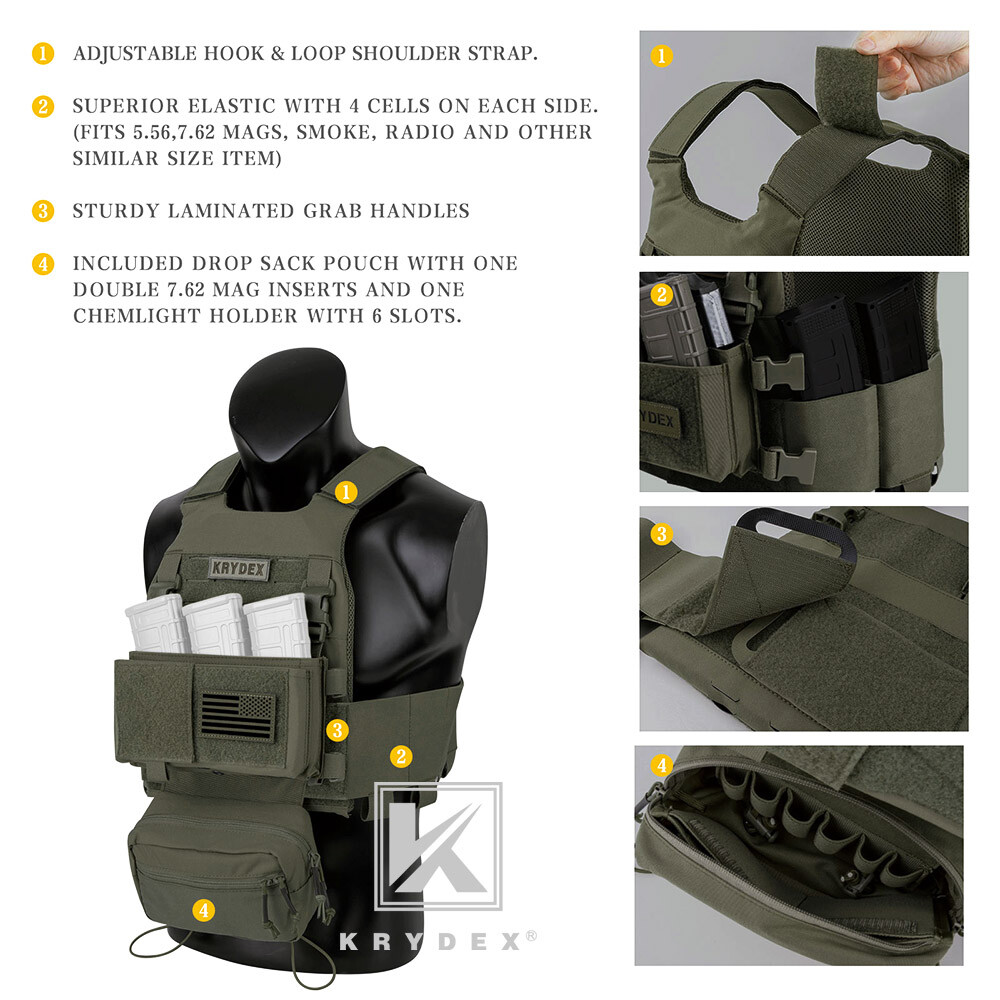 1 ADJUSTABLE HOOK & LOOP SHOULDER STRAP.

2 SUPERIOR ELASTIC WITH 4 CELLS ON EACH SIDE. (FITS 5.56,7.62 MAGS, SMOKE, RADIO AND OTHER SIMILAR SIZE ITEM)

3 STURDY LAMINATED GRAB HANDLES

4 INCLUDED DROP SACK POUCH WITH ONE DOUBLE 7.62 MAG INSERTS AND ONE CHEMLIGHT HOLDER WITH 6 SLOTS.

1

KRYDEX

3

2

4

K

KRYDEX®

1

2

KRYDEX

3

4