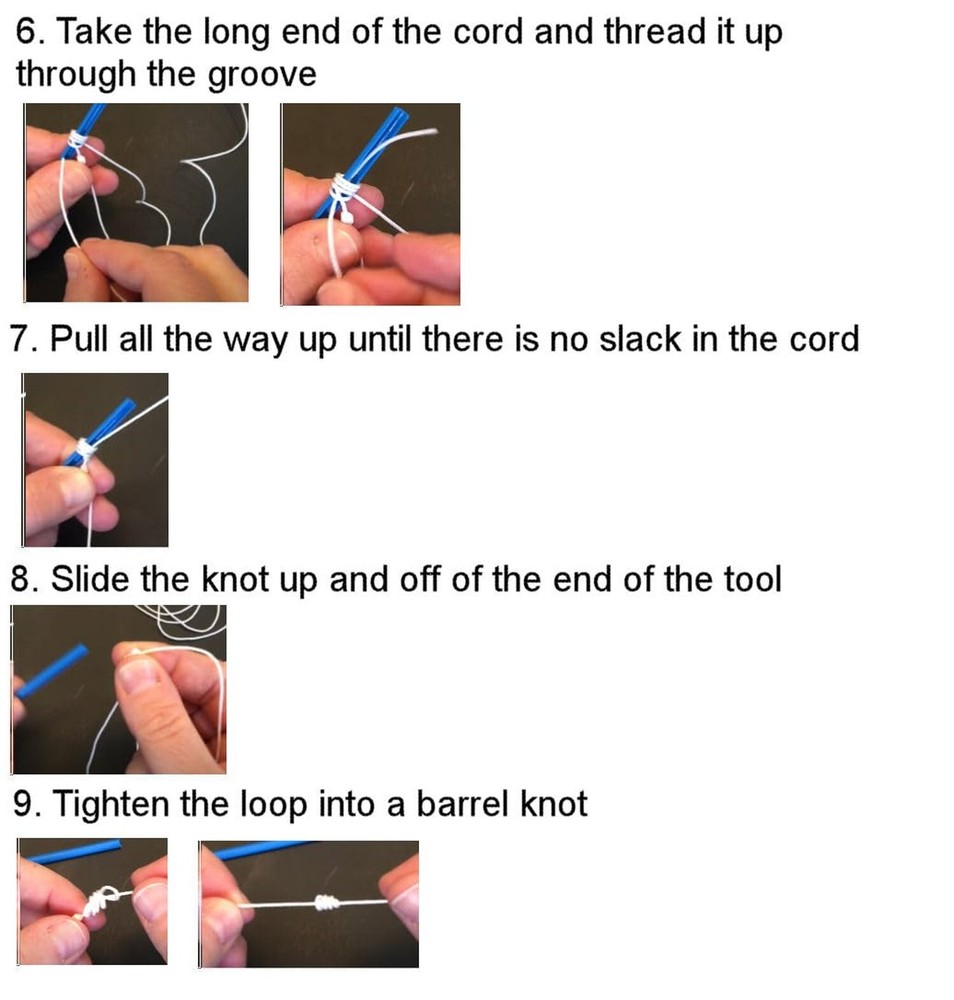 6. Take the long end of the cord and thread it up through the groove

7. Pull all the way up until there is no slack in the cord

8. Slide the knot up and off of the end of the tool

9. Tighten the loop into a barrel knot