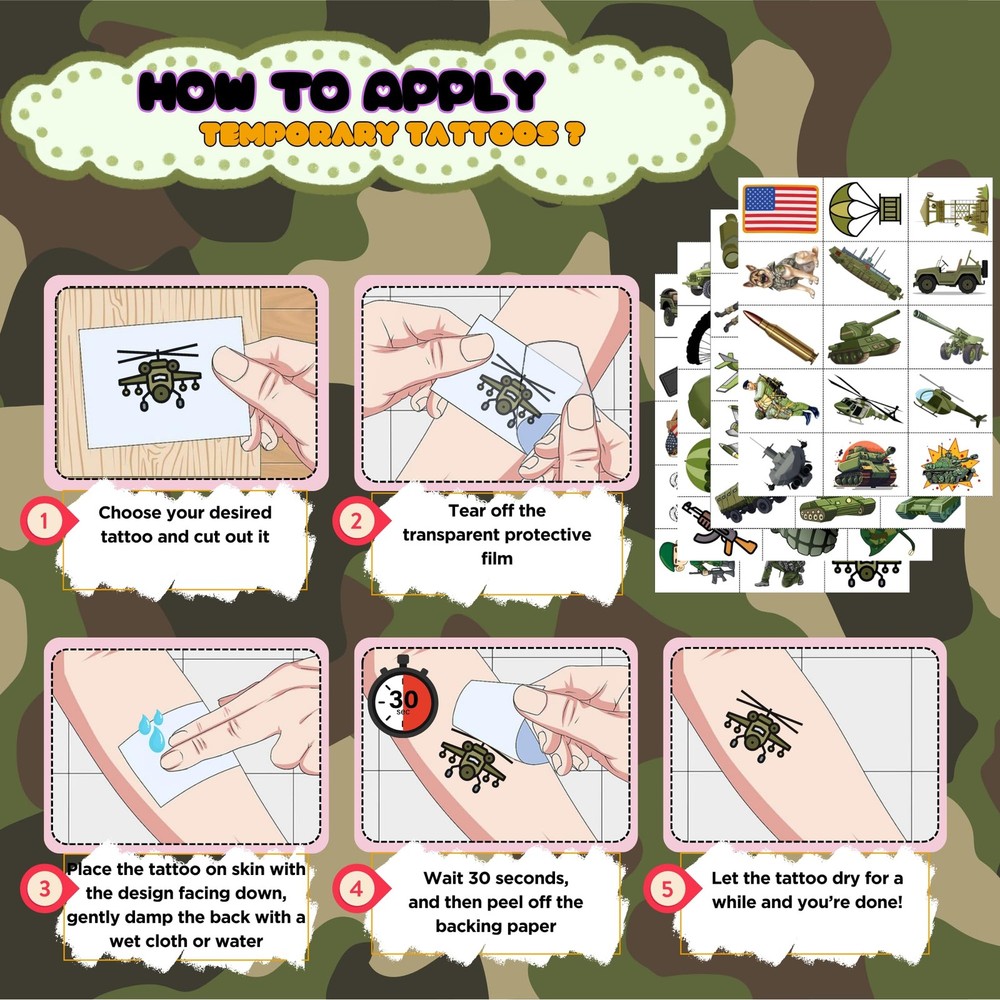 HOW TO APPLY
TEMPORARY TATTOOS ?

1 Choose your desired tattoo and cut out it

2 Tear off the transparent protective film

3 Place the tattoo on skin with the design facing down, gently damp the back with a wet cloth or water

30 sec

4 Wait 30 seconds, and then peel off the backing paper

5 Let the tattoo dry for a while and you're done!