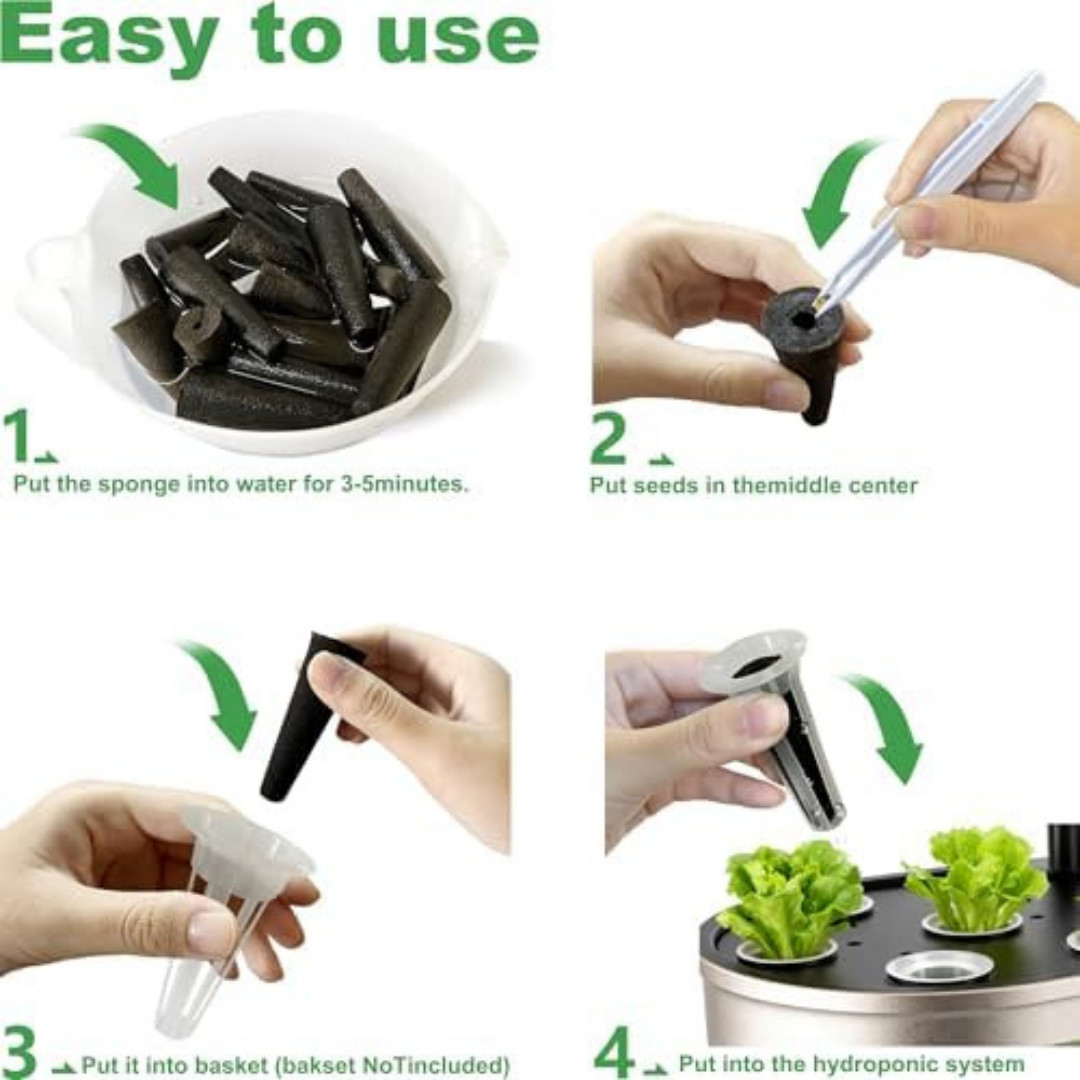 Easy to use

1
Put the sponge into water for 3-5minutes.

2
Put seeds in themiddle center

3
Put it into basket (bakset NoTincluded)

4
Put into the hydroponic system