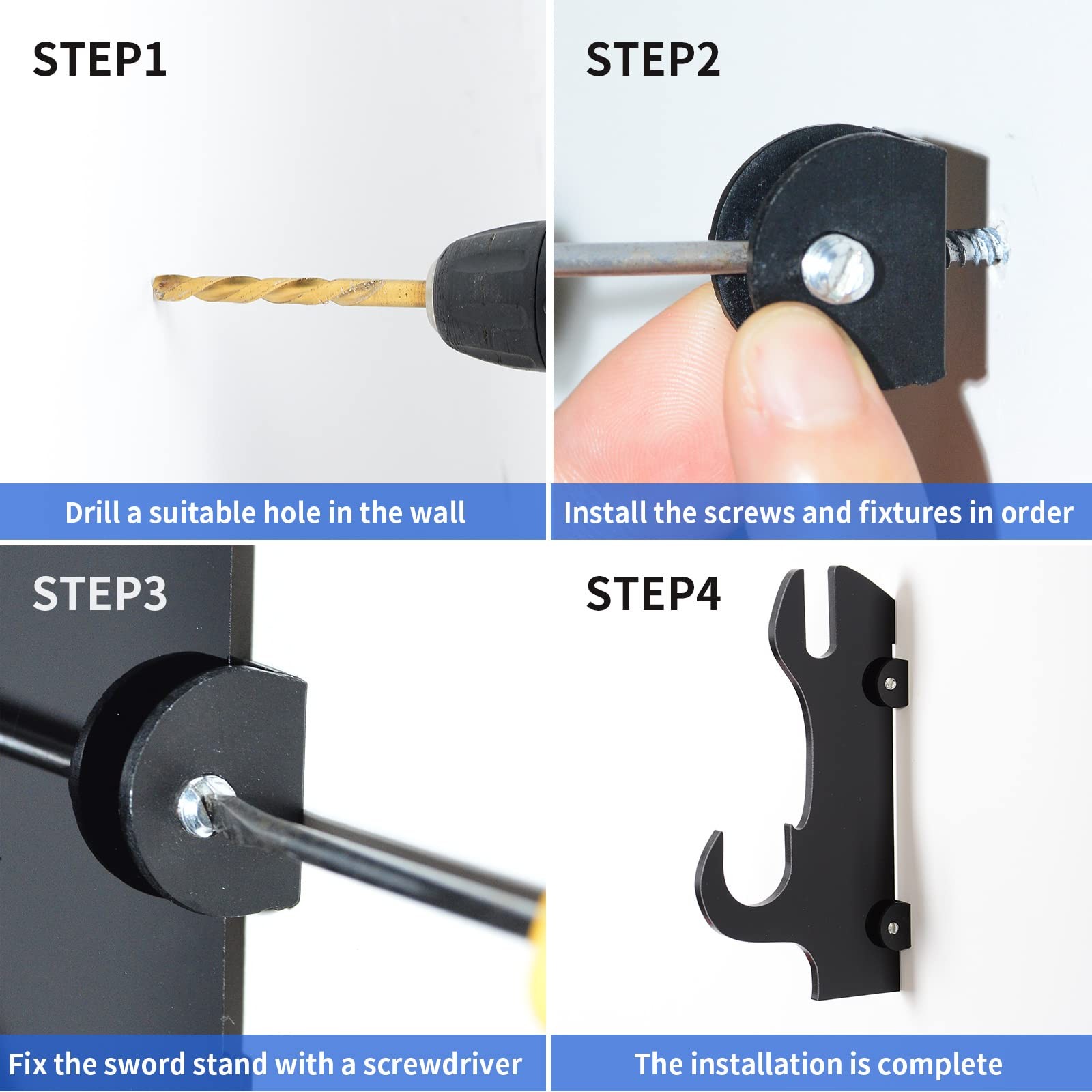 STEP1

Drill a suitable hole in the wall

STEP2

Install the screws and fixtures in order

STEP3

Fix the sword stand with a screwdriver

STEP4

The installation is complete