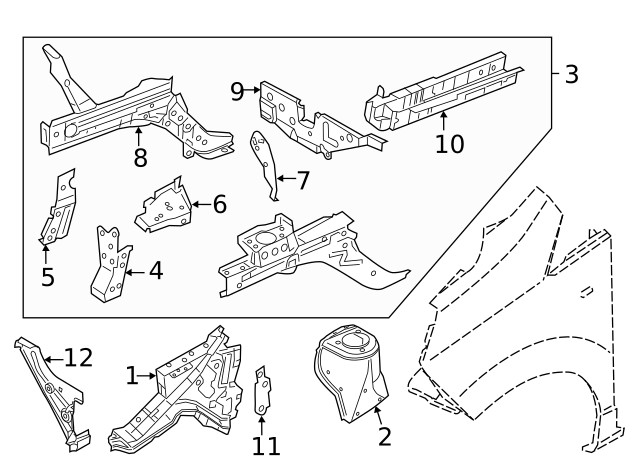 3
9
10
8
7
6
5
4
12
1
11
2