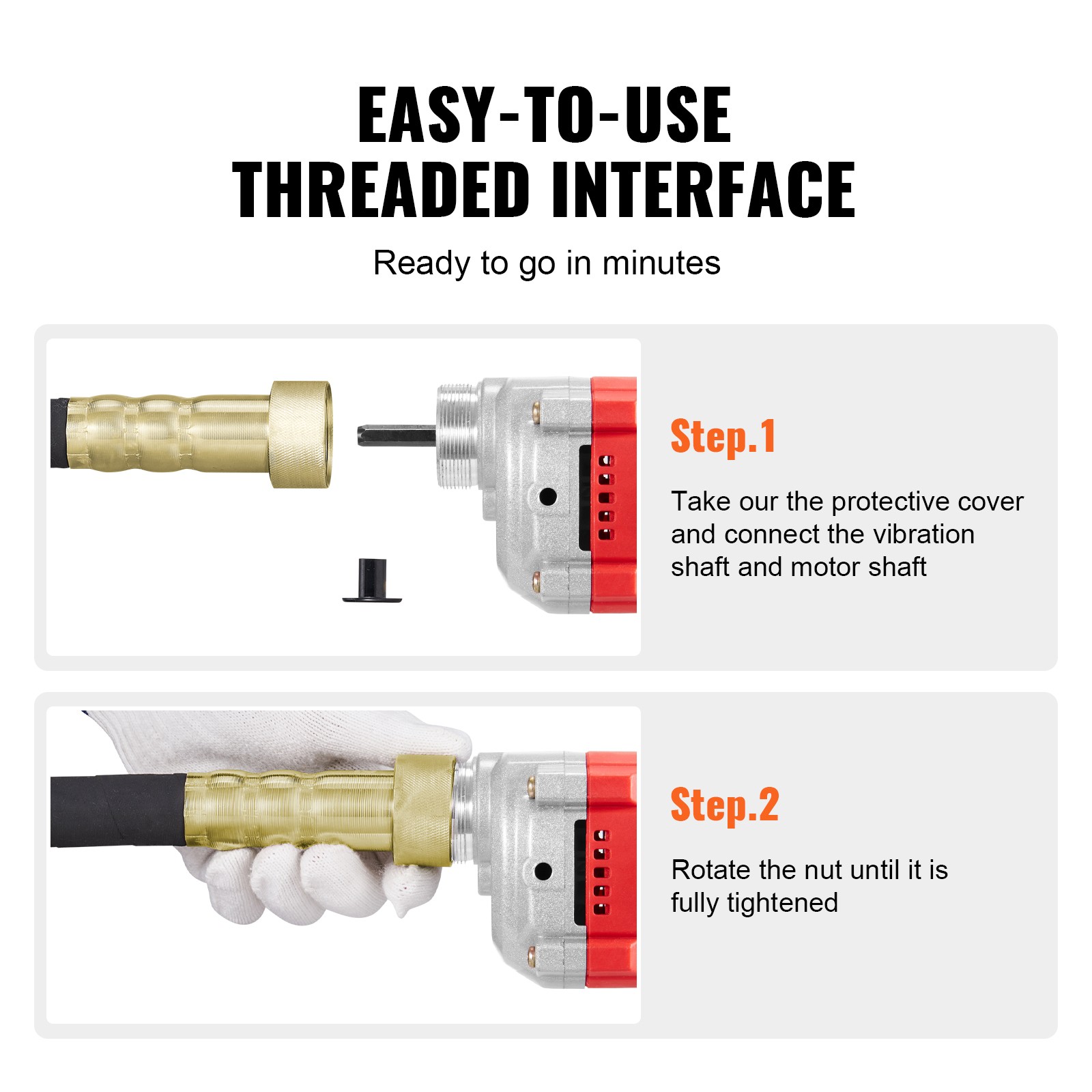 EASY-TO-USE
THREADED INTERFACE

Ready to go in minutes

Step.1

Take our the protective cover and connect the vibration shaft and motor shaft

Step.2

Rotate the nut until it is fully tightened