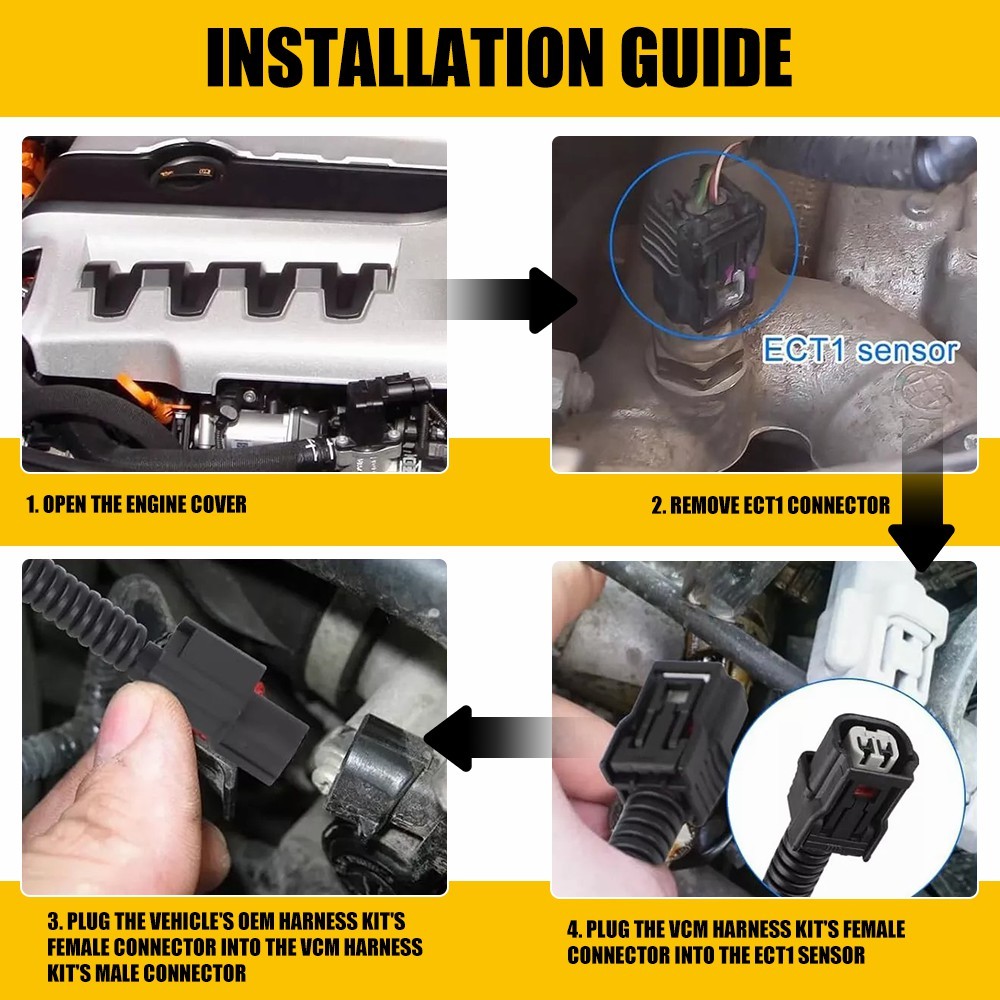 INSTALLATION GUIDE

ECT1 sensor

1. OPEN THE ENGINE COVER

2. REMOVE ECT1 CONNECTOR

3. PLUG THE VEHICLE'S OEM HARNESS KIT'S FEMALE CONNECTOR INTO THE VCM HARNESS KIT'S MALE CONNECTOR

4. PLUG THE VCM HARNESS KIT'S FEMALE CONNECTOR INTO THE ECT1 SENSOR