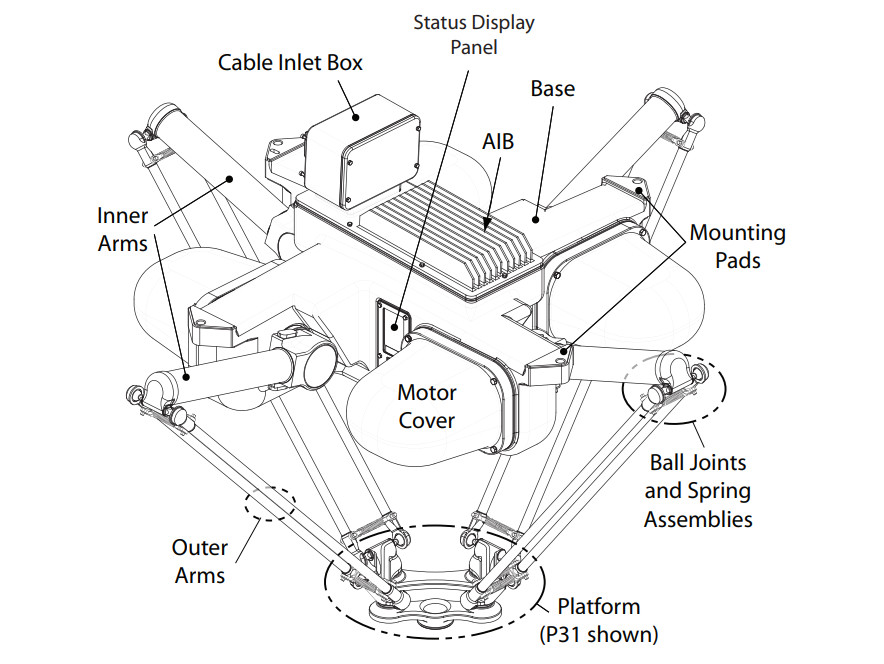 Status Display Panel

Cable Inlet Box

Base

AIB

Inner Arms

Mounting Pads

Motor Cover

Ball Joints and Spring Assemblies

Outer Arms

Platform (P31 shown)