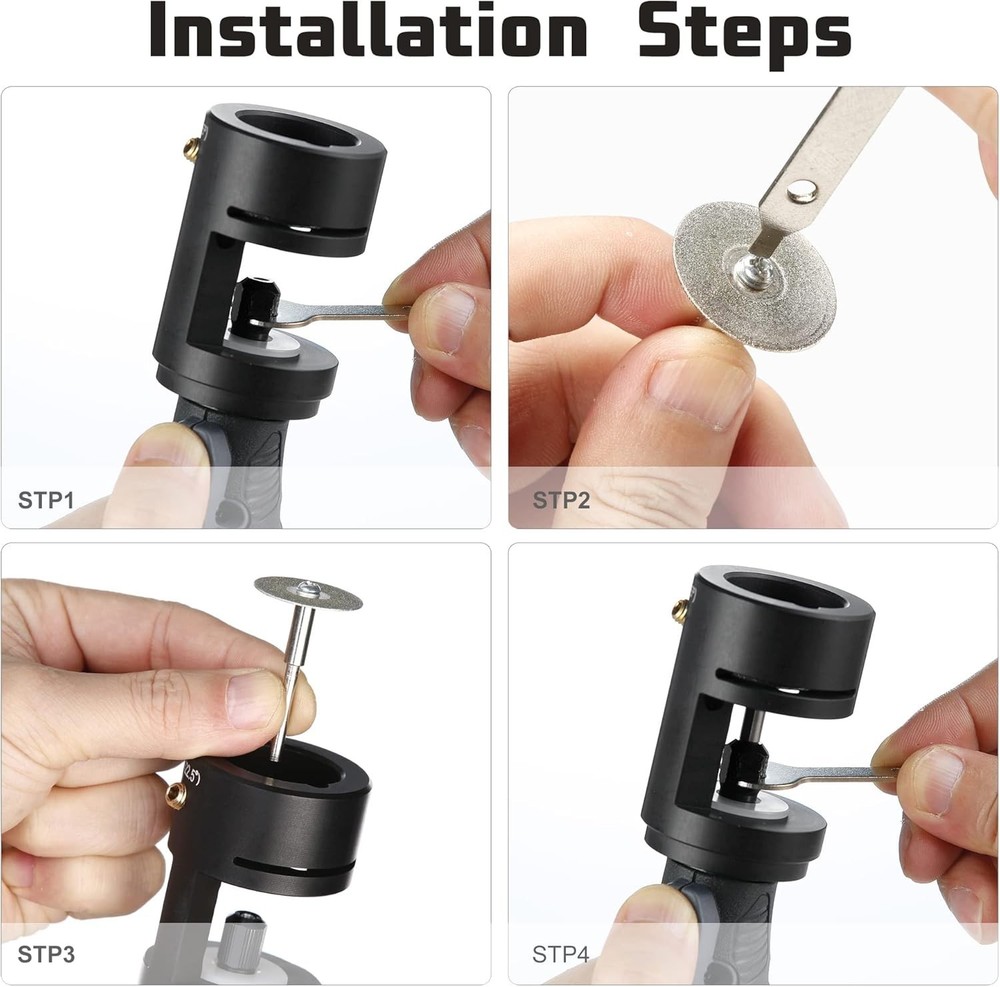 Installation Steps

STP1

STP2

STP3

STP4