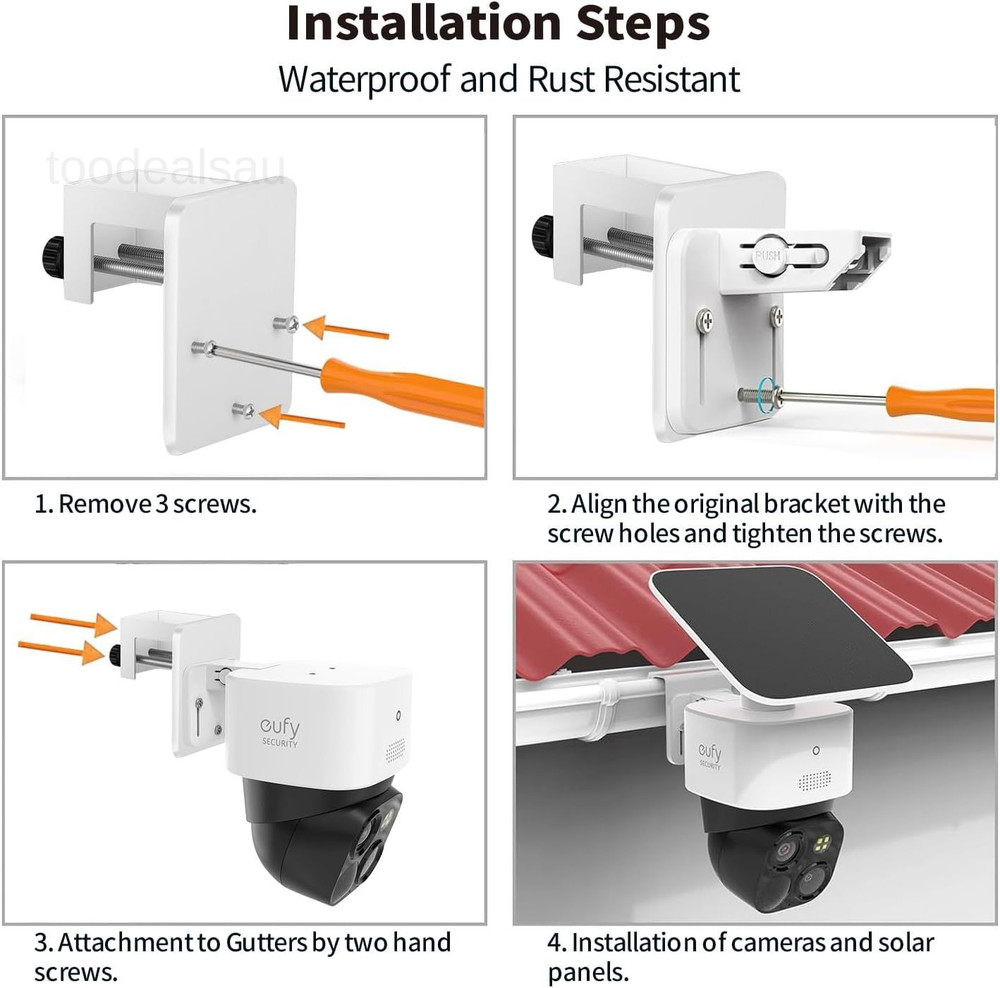 Installation Steps

Waterproof and Rust Resistant

toodealsau

1. Remove 3 screws.

PUSH

2. Align the original bracket with the screw holes and tighten the screws.

eufy SECURITY

3. Attachment to Gutters by two hand screws.

eufy SECURITY

4. Installation of cameras and solar panels.