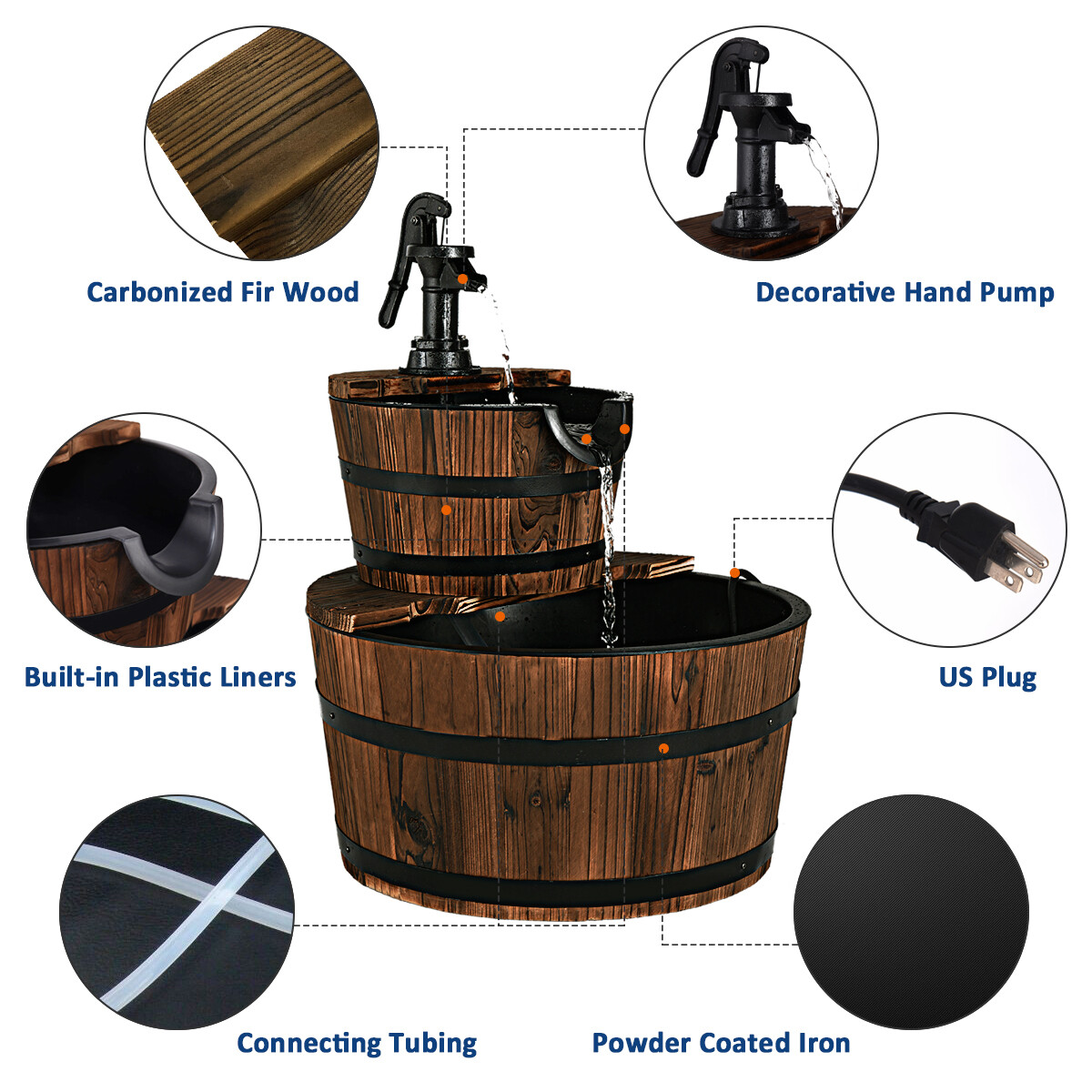 Carbonized Fir Wood

Decorative Hand Pump

Built-in Plastic Liners

US Plug

Connecting Tubing

Powder Coated Iron