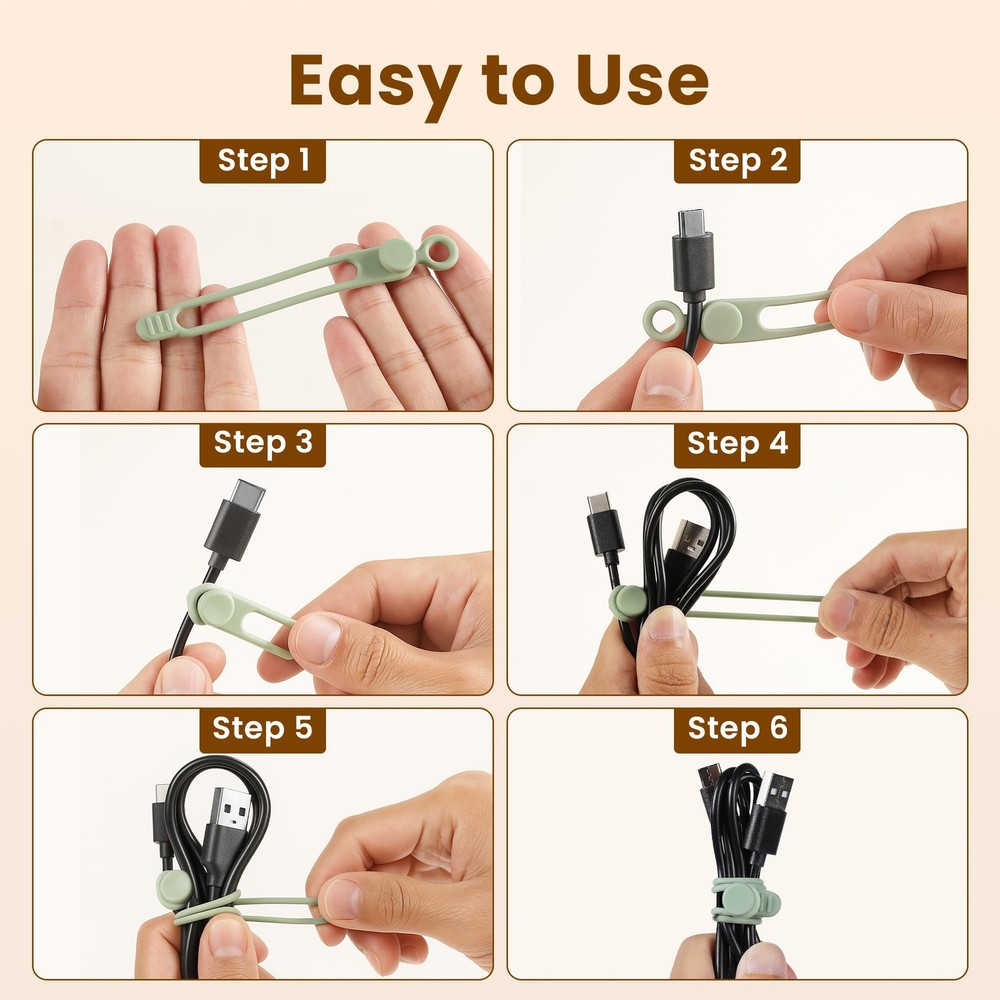 Easy to Use

Step 1

Step 2

Step 3

Step 4

Step 5

Step 6