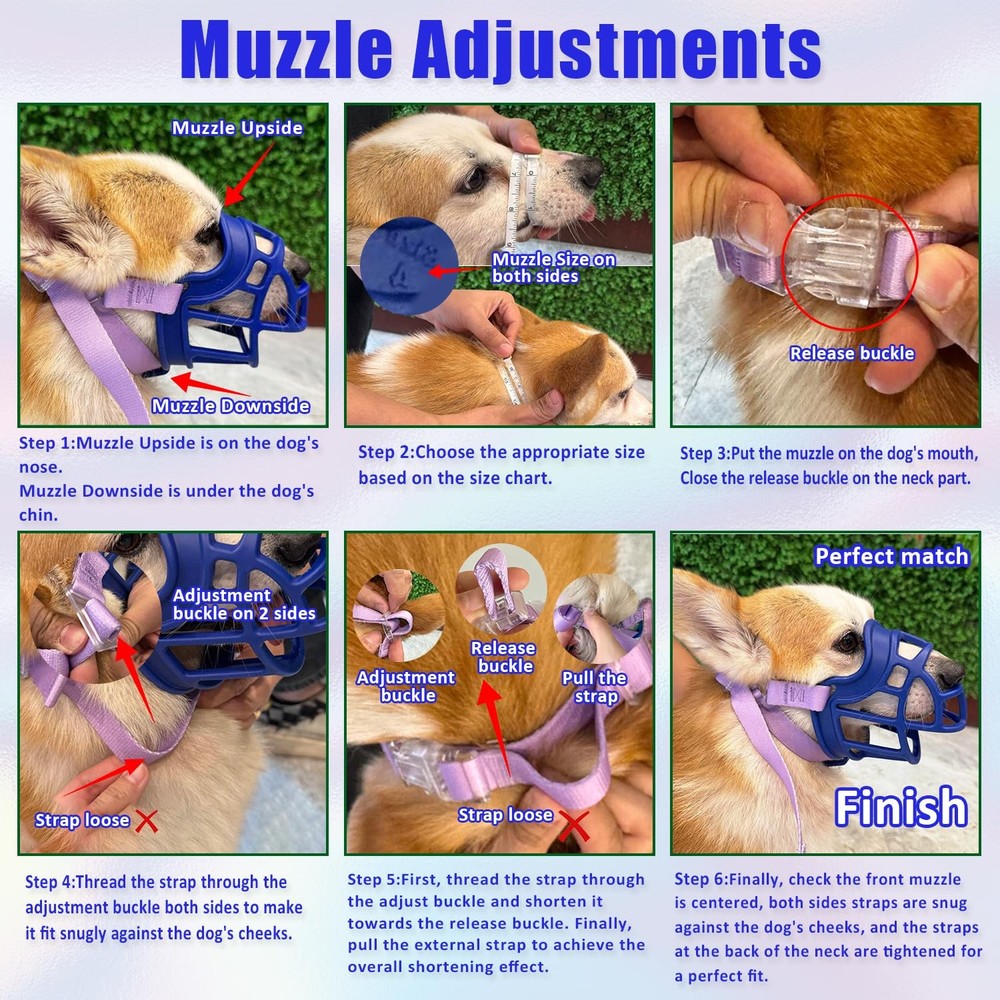 Muzzle Adjustments

Muzzle Upside

Muzzle Downside

Step 1:Muzzle Upside is on the dog's nose.
Muzzle Downside is under the dog's chin.

Muzzle Size on both sides

Step 2:Choose the appropriate size based on the size chart.

Release buckle

Step 3:Put the muzzle on the dog's mouth, Close the release buckle on the neck part.

Adjustment buckle on 2 sides

Strap loose

Step 4:Thread the strap through the adjustment buckle both sides to make it fit snugly against the dog's cheeks.

Adjustment buckle

Release buckle

Pull the strap

Strap loose

Step 5:First, thread the strap through the adjust buckle and shorten it towards the release buckle. Finally, pull the external strap to achieve the overall shortening effect.

Perfect match

Finish

Step 6:Finally, check the front muzzle is centered, both sides straps are snug against the dog's cheeks, and the straps at the back of the neck are tightened for a perfect fit.