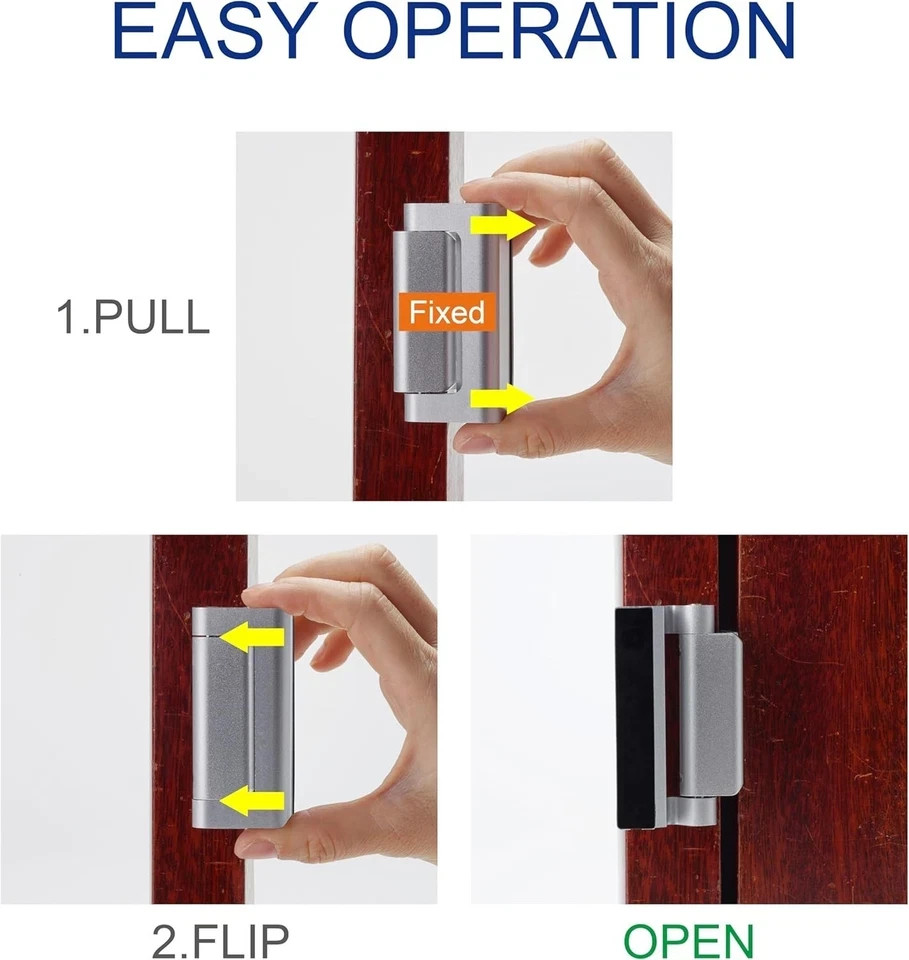 EASY OPERATION

1.PULL

Fixed

2.FLIP

OPEN