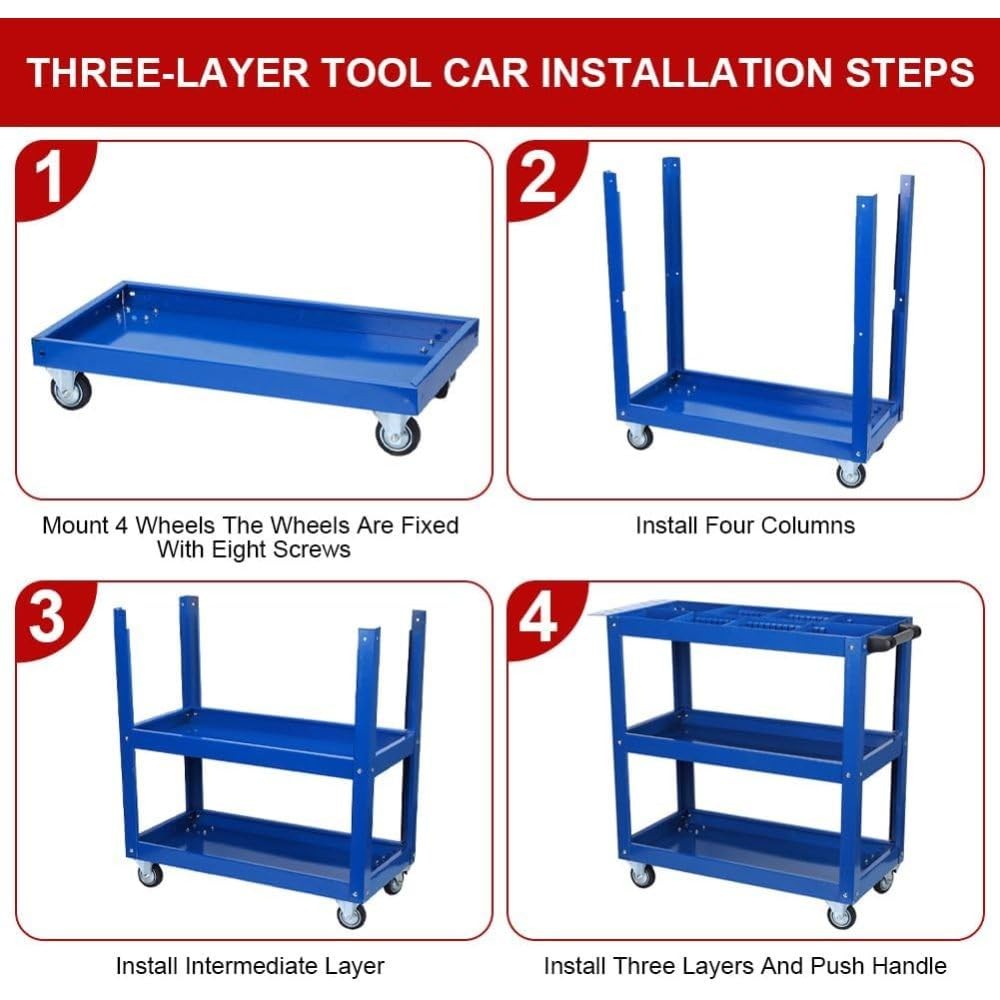 THREE-LAYER TOOL CAR INSTALLATION STEPS

1

Mount 4 Wheels The Wheels Are Fixed With Eight Screws

2

Install Four Columns

3

Install Intermediate Layer

4

Install Three Layers And Push Handle