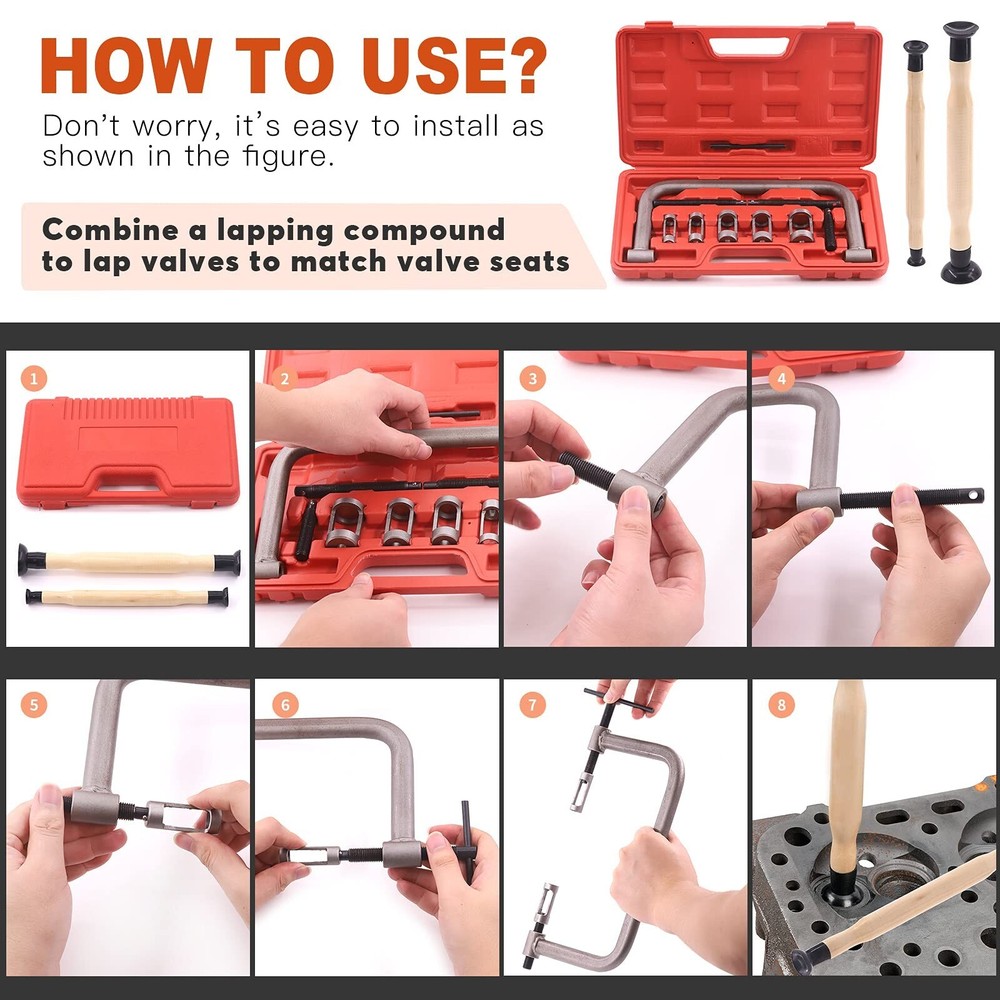 HOW TO USE?
Don't worry, it's easy to install as shown in the figure.

Combine a lapping compound to lap valves to match valve seats

1

2

3

4

5

6

7

8