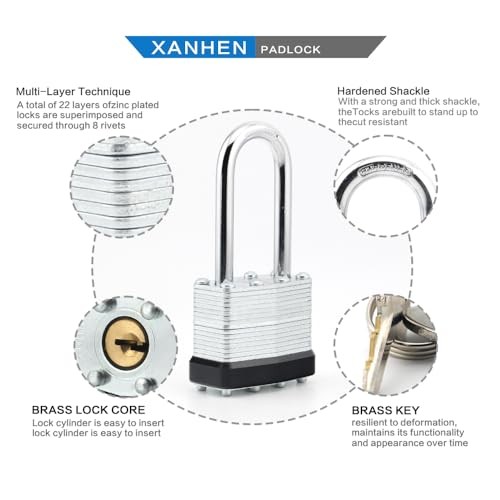 XANHEN PADLOCK

Multi-Layer Technique
A total of 22 layers ofzinc plated locks are superimposed and secured through 8 rivets

Hardened Shackle
With a strong and thick shackle, theTocks arebuilt to stand up to thecut resistant

BRASS LOCK CORE
Lock cylinder is easy to insert
lock cylinder is easy to insert

BRASS KEY
resilient to deformation, maintains its functionality and appearance over time