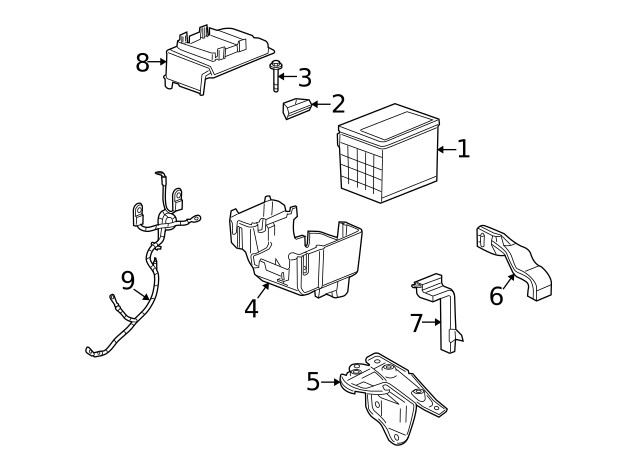 8
3
2
1
9
4
6
7
5