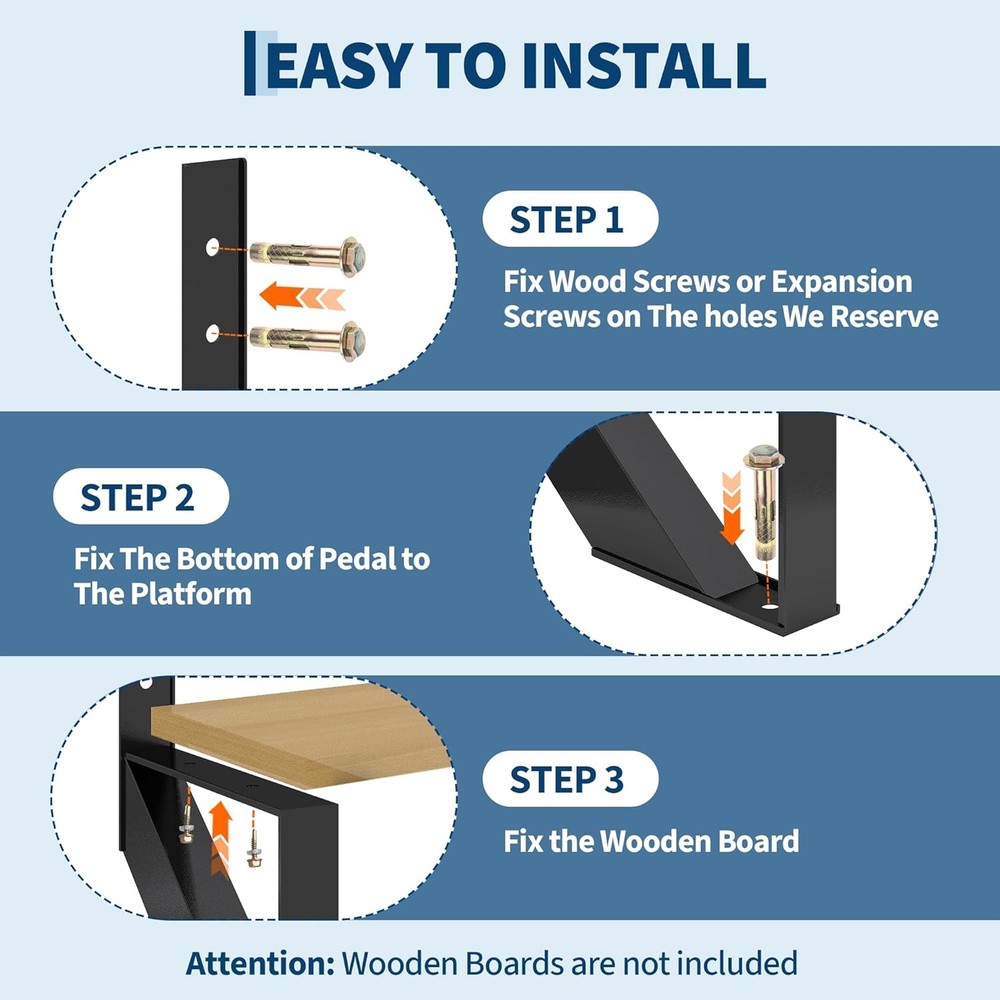 EASY TO INSTALL

STEP 1

Fix Wood Screws or Expansion Screws on The holes We Reserve

STEP 2

Fix The Bottom of Pedal to The Platform

STEP 3

Fix the Wooden Board

Attention: Wooden Boards are not included