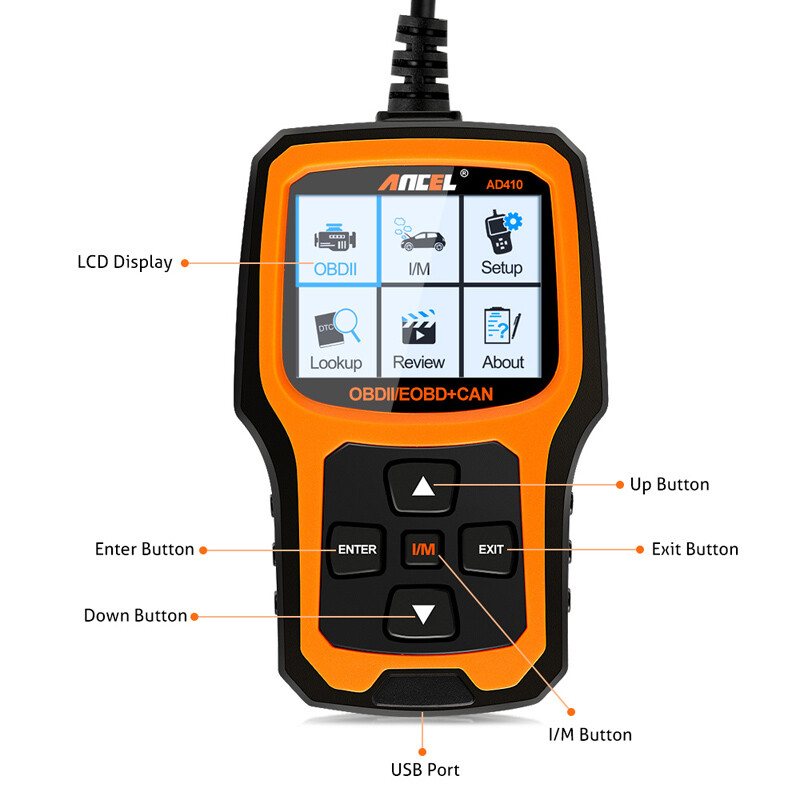 ANCEL® AD410

LCD Display

OBDII
I/M
Setup
DTC
Lookup
Review
About

OBDII/EOBD+CAN

Up Button

Enter Button
ENTER
I/M
EXIT
Exit Button

Down Button

I/M Button

USB Port