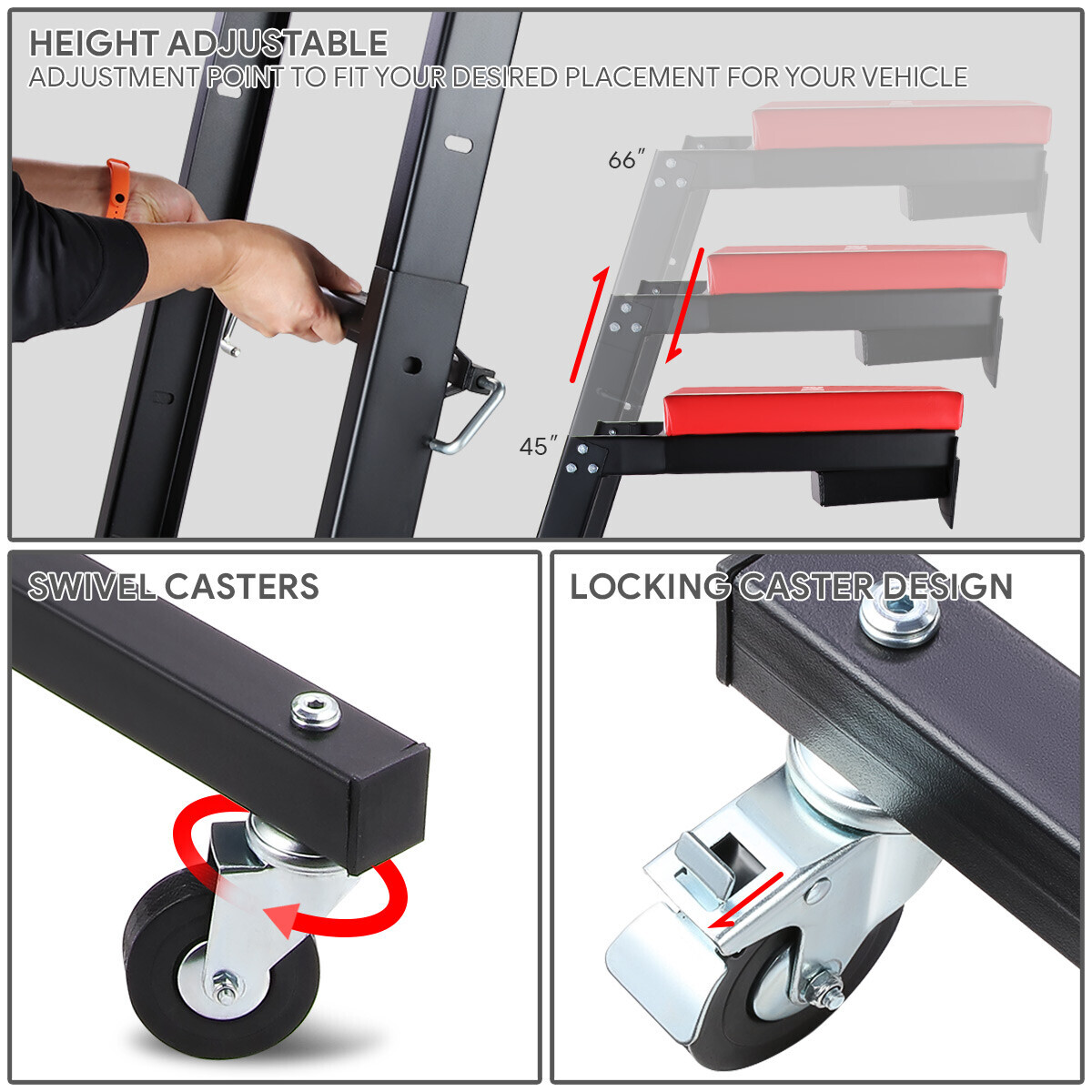 HEIGHT ADJUSTABLE
ADJUSTMENT POINT TO FIT YOUR DESIRED PLACEMENT FOR YOUR VEHICLE

66″

45″

SWIVEL CASTERS

LOCKING CASTER DESIGN