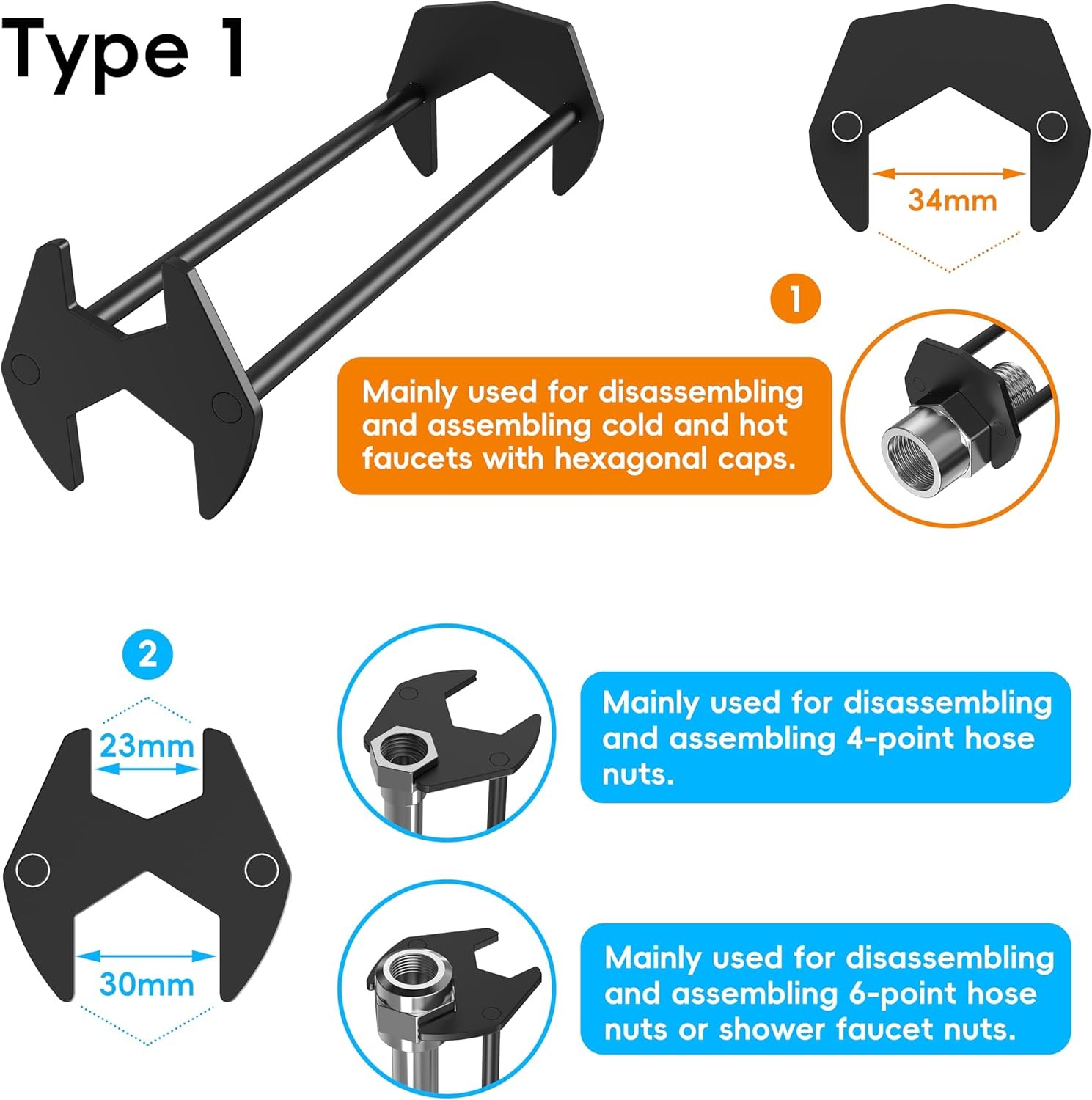 Type 1

34mm

1

Mainly used for disassembling and assembling cold and hot faucets with hexagonal caps.

2

23mm

30mm

Mainly used for disassembling and assembling 4-point hose nuts.

Mainly used for disassembling and assembling 6-point hose nuts or shower faucet nuts.