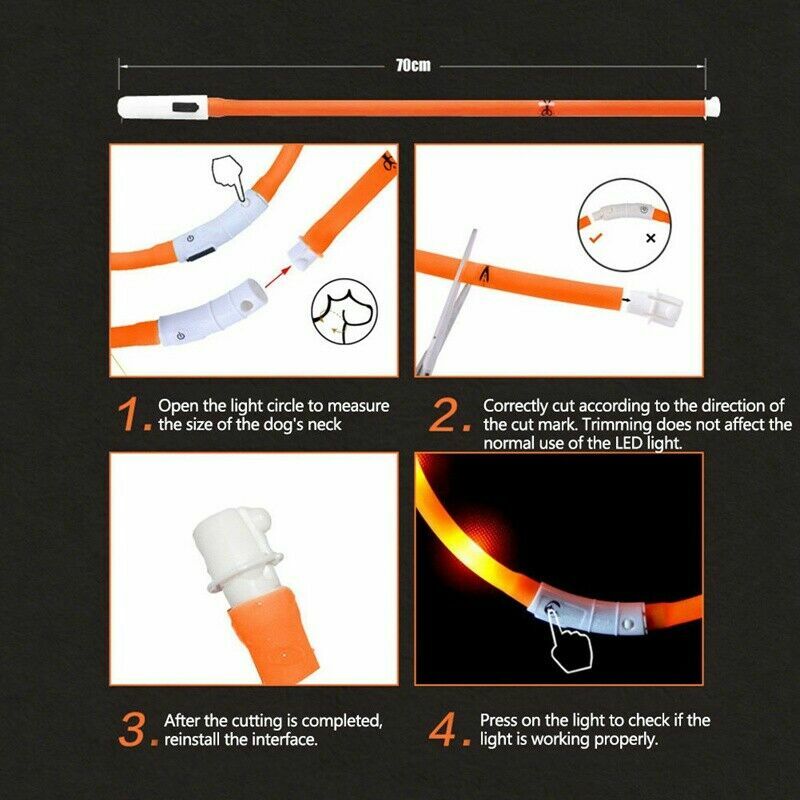 70cm

1. Open the light circle to measure the size of the dog's neck

2. Correctly cut according to the direction of the cut mark. Trimming does not affect the normal use of the LED light.

3. After the cutting is completed, reinstall the interface.

4. Press on the light to check if the light is working properly.