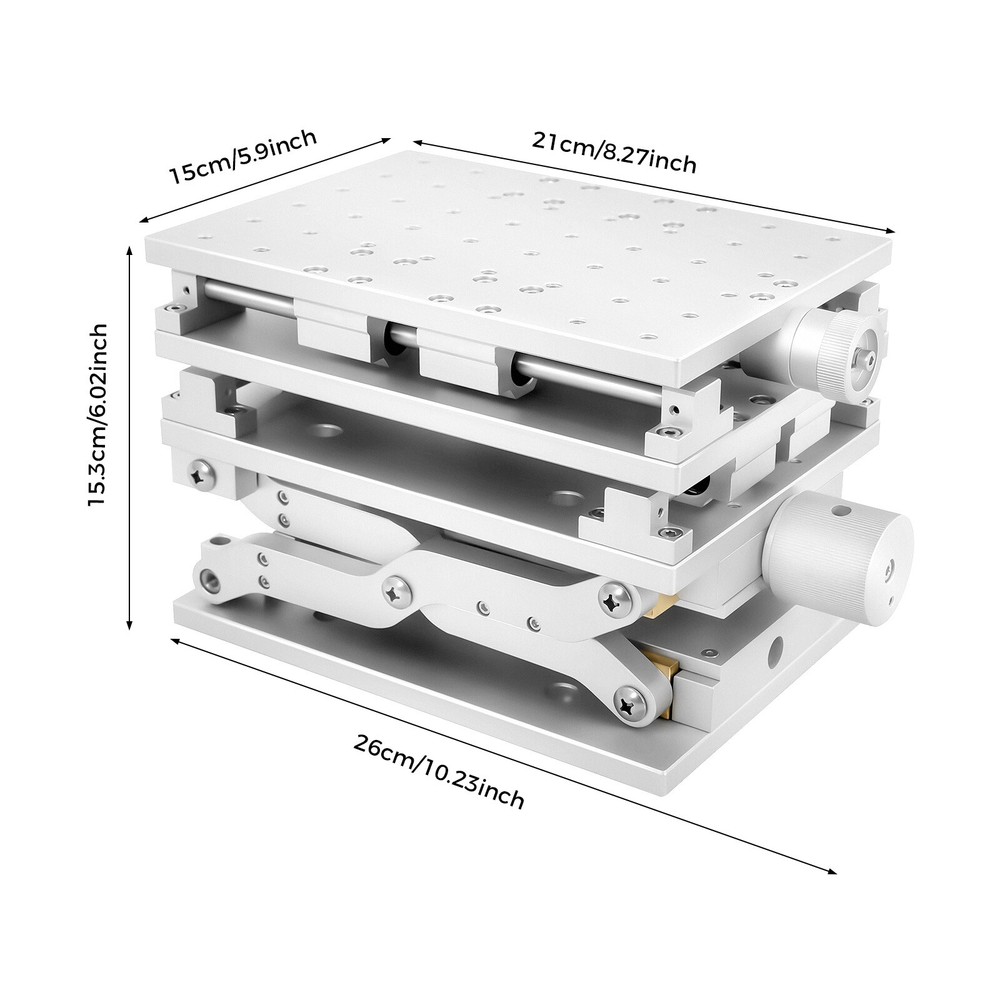 15cm/5.9inch
21cm/8.27inch
15.3cm/6.02inch
26cm/10.23inch