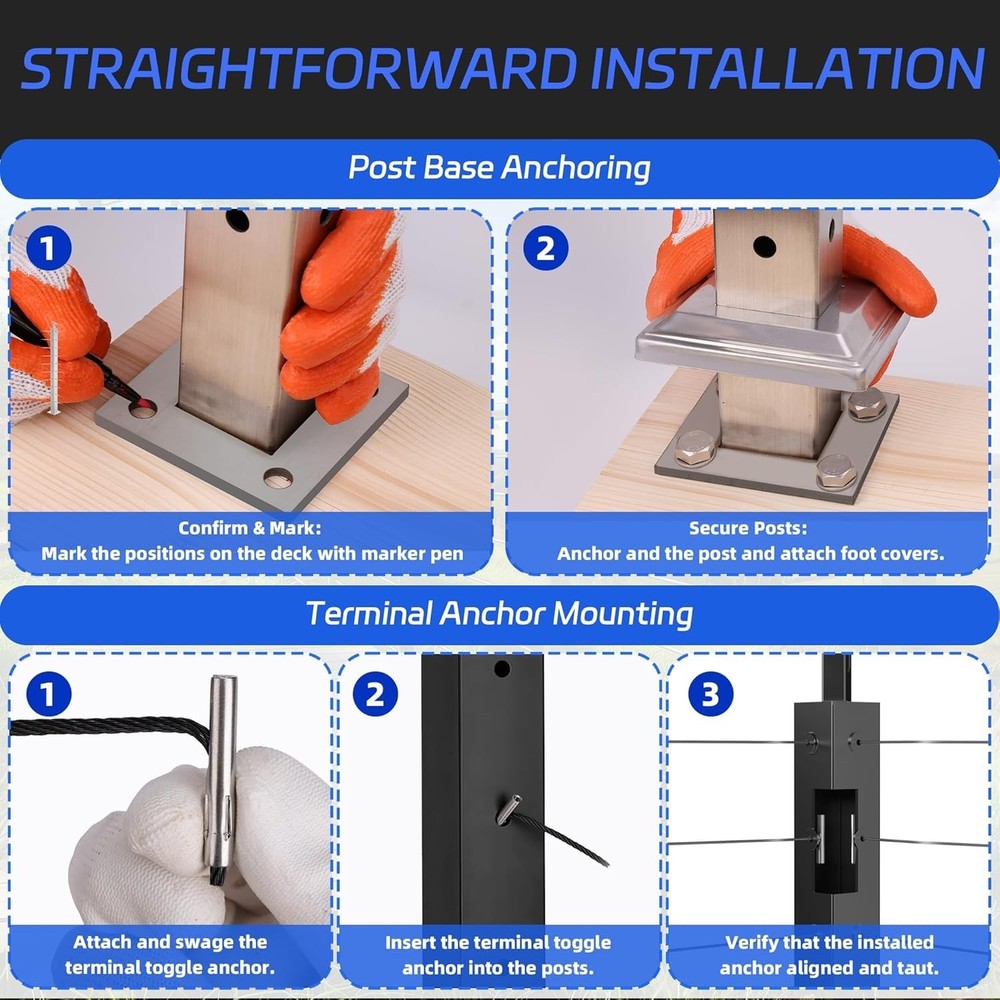 STRAIGHTFORWARD INSTALLATION

Post Base Anchoring

1

Confirm & Mark:
Mark the positions on the deck with marker pen

2

Secure Posts:
Anchor and the post and attach foot covers.

Terminal Anchor Mounting

1

Attach and swage the terminal toggle anchor.

2

Insert the terminal toggle anchor into the posts.

3

Verify that the installed anchor aligned and taut.