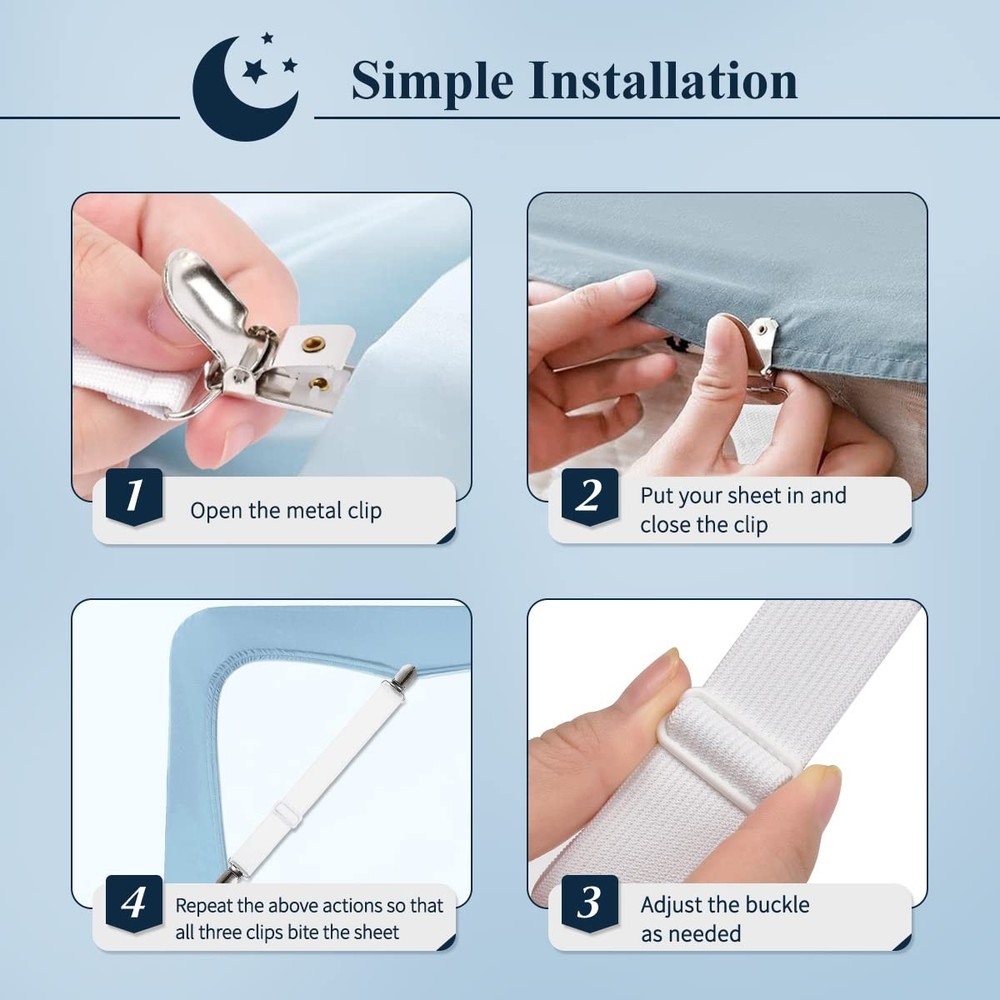 Simple Installation

1 Open the metal clip

2 Put your sheet in and close the clip

4 Repeat the above actions so that all three clips bite the sheet

3 Adjust the buckle as needed