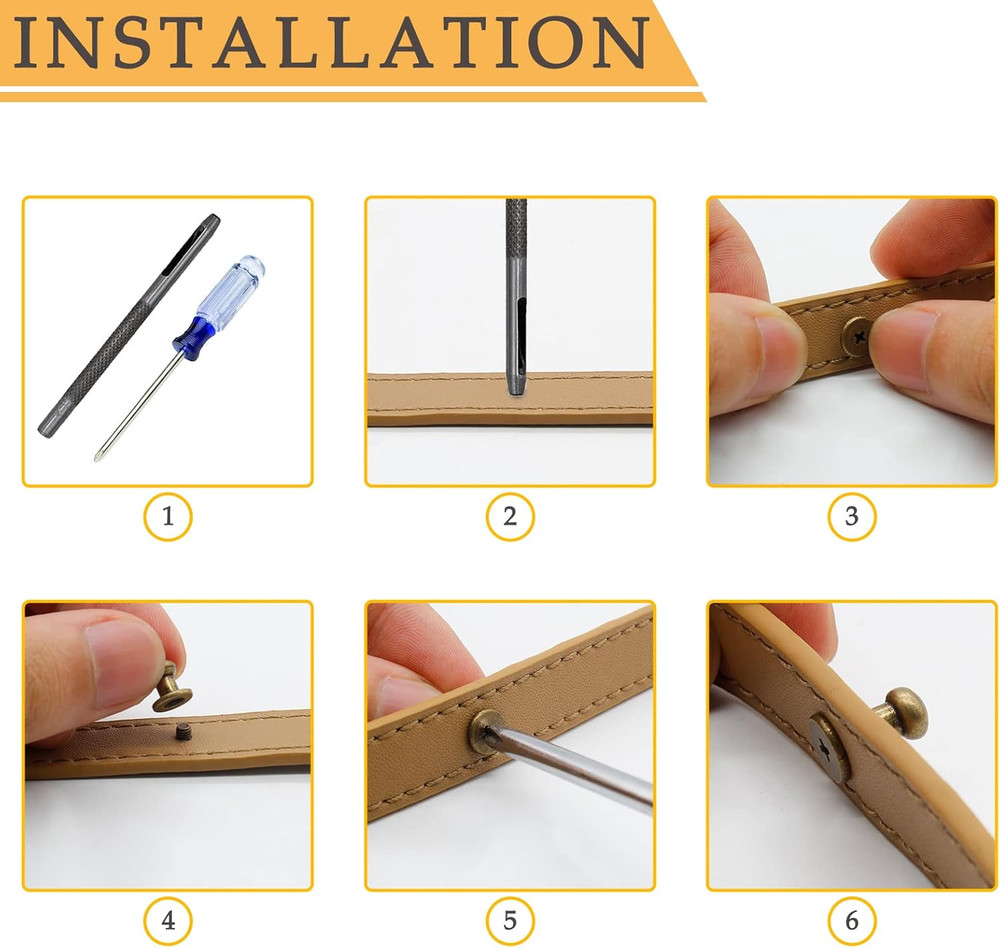 INSTALLATION

1

2

3

4

5

6