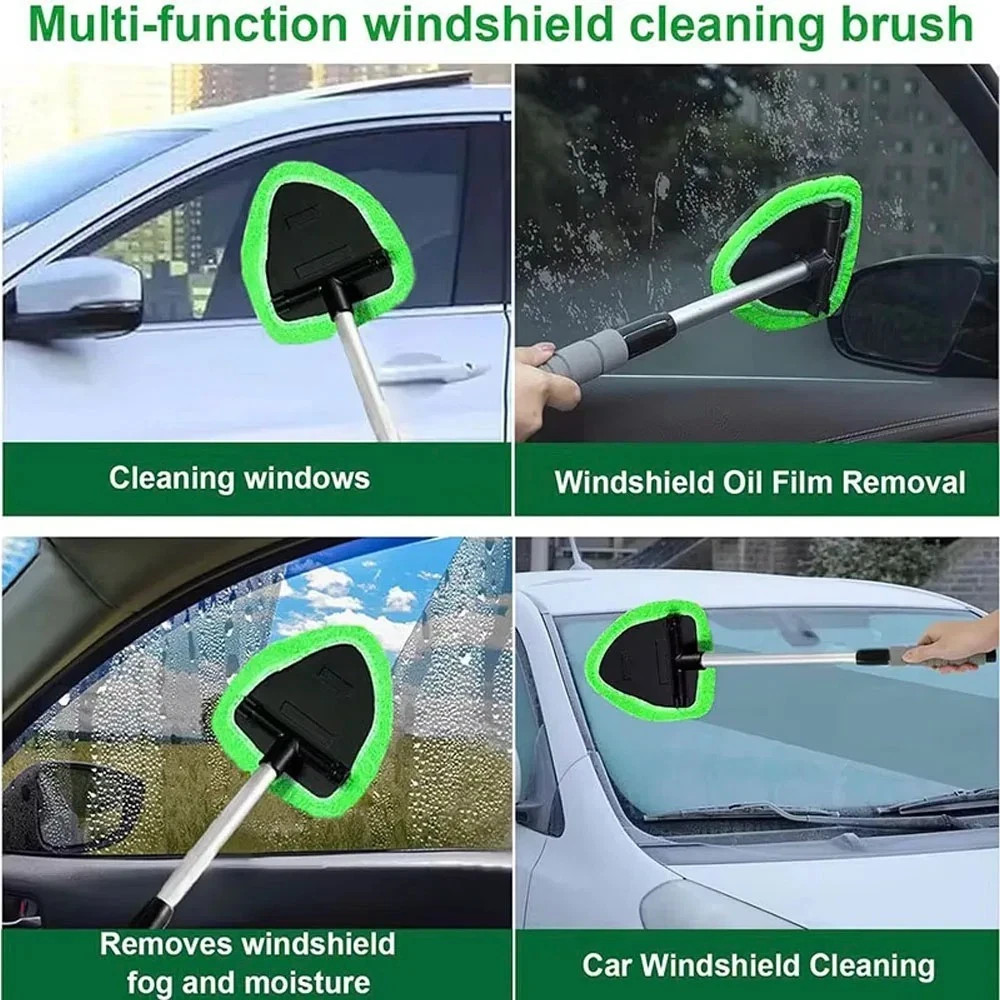 Multi-function windshield cleaning brush

Cleaning windows

Windshield Oil Film Removal

Removes windshield fog and moisture

Car Windshield Cleaning