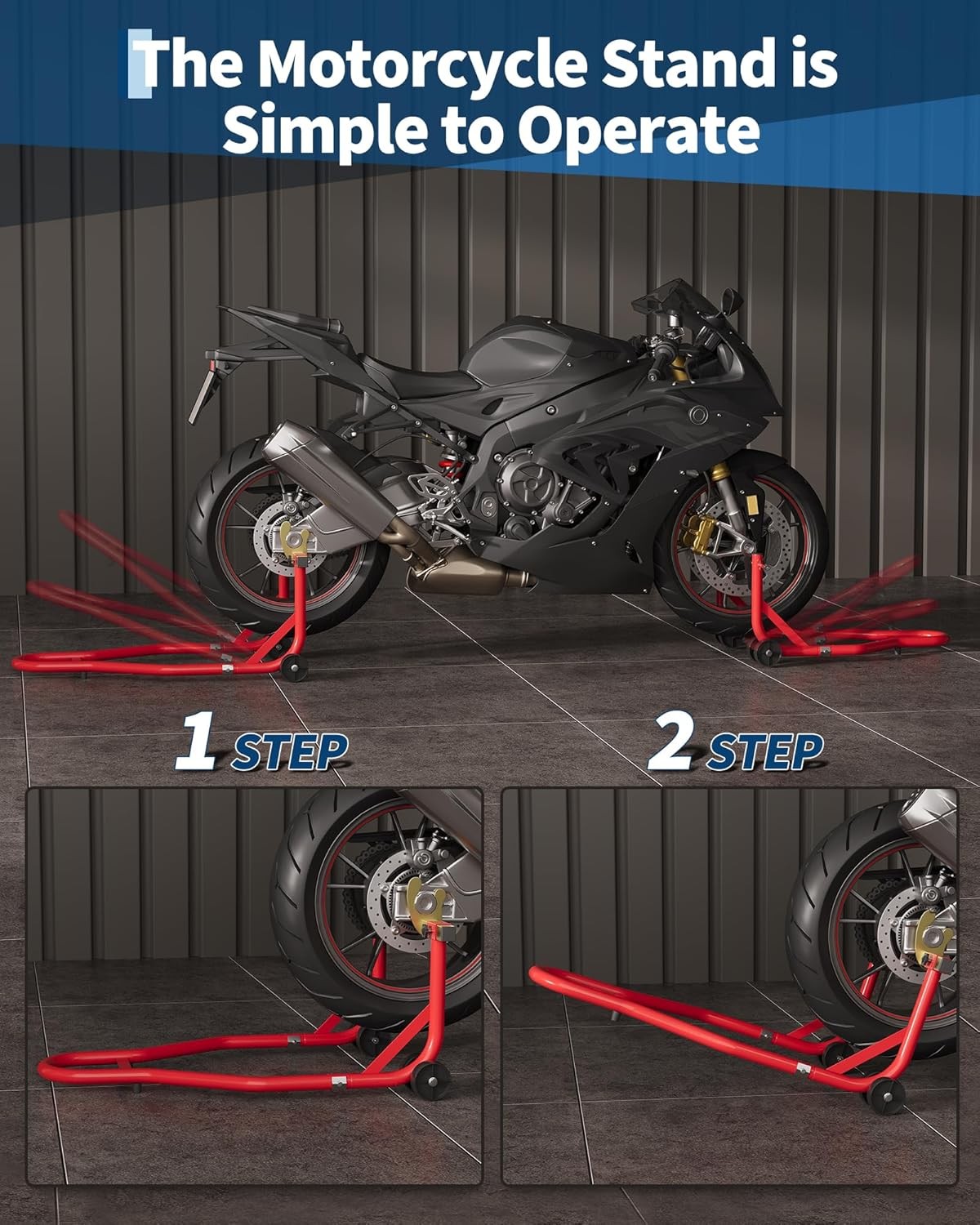 The Motorcycle Stand is Simple to Operate

1 STEP

2 STEP