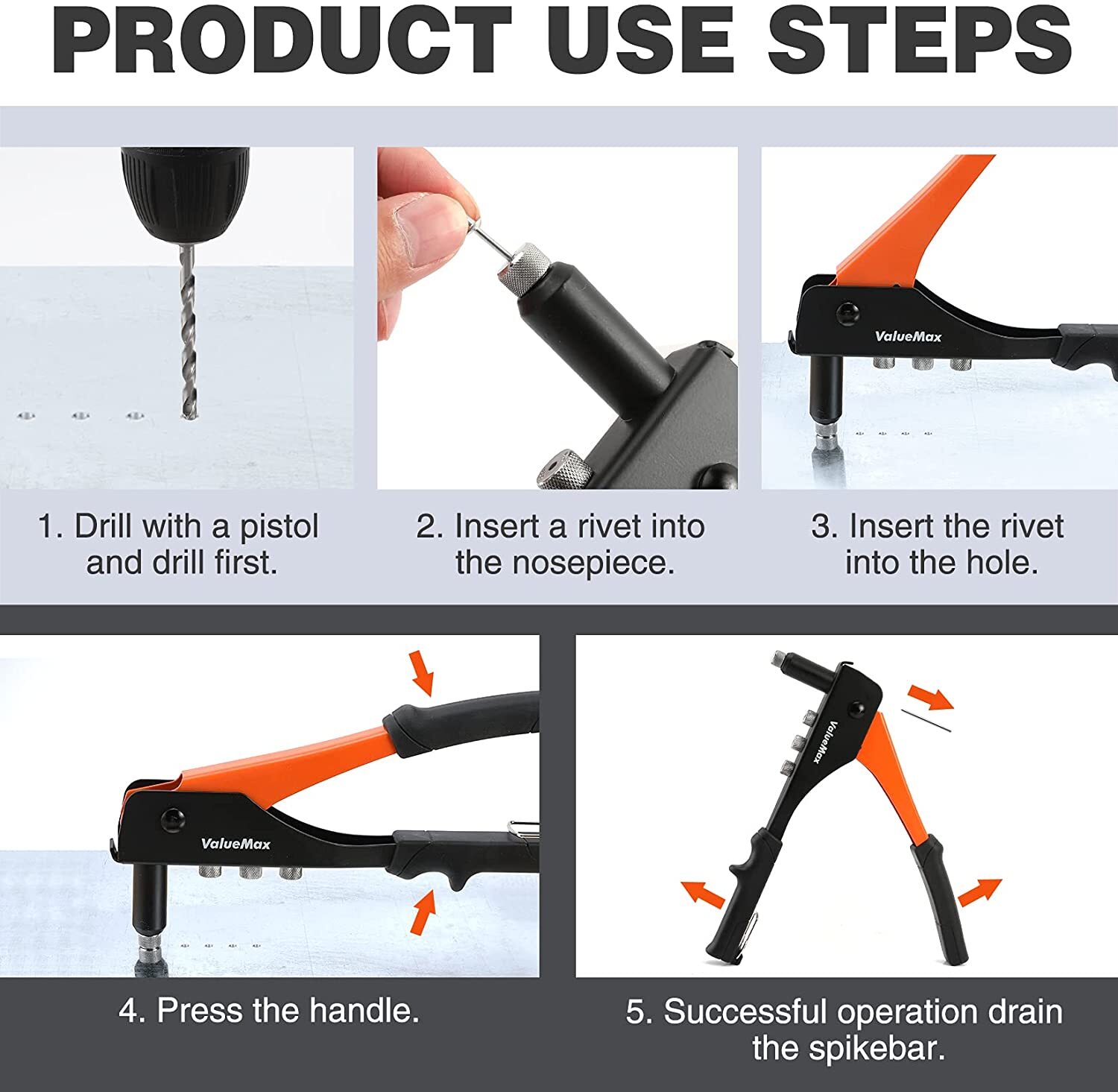 PRODUCT USE STEPS

ValueMax

1. Drill with a pistol and drill first.

2. Insert a rivet into the nosepiece.

3. Insert the rivet into the hole.

ValueMax

ValueMax

4. Press the handle.

5. Successful operation drain the spikebar.