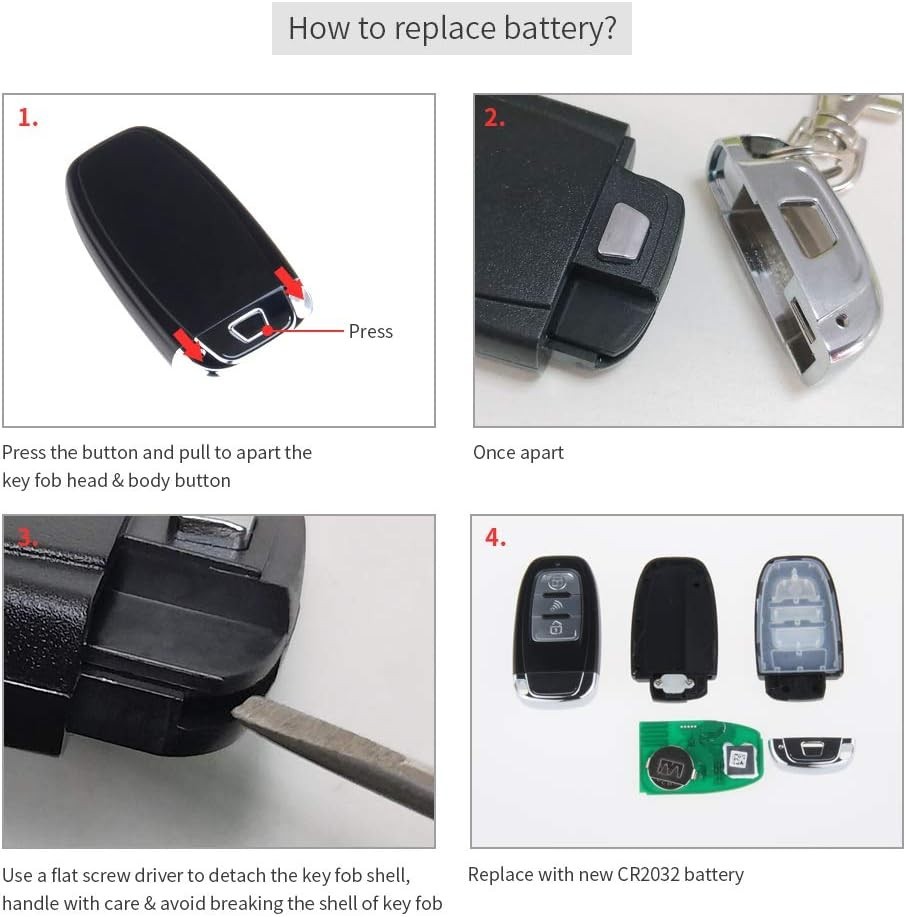 How to replace battery?

1.

Press

Press the button and pull to apart the key fob head & body button

2.

Once apart

3.

Use a flat screw driver to detach the key fob shell, handle with care & avoid breaking the shell of key fob

4.

Replace with new CR2032 battery