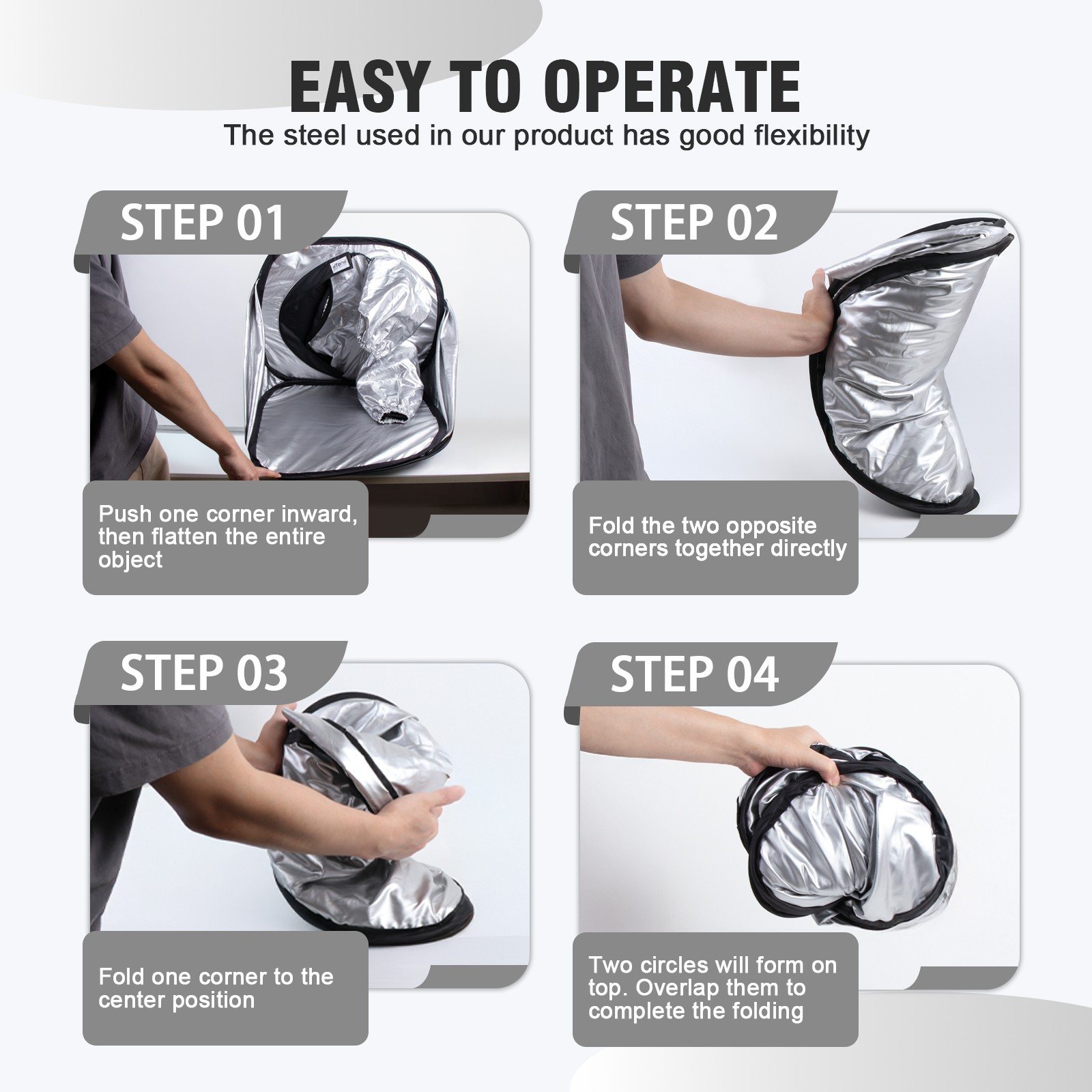 EASY TO OPERATE

The steel used in our product has good flexibility

STEP 01

Push one corner inward, then flatten the entire object

STEP 02

Fold the two opposite corners together directly

STEP 03

Fold one corner to the center position

STEP 04

Two circles will form on top. Overlap them to complete the folding