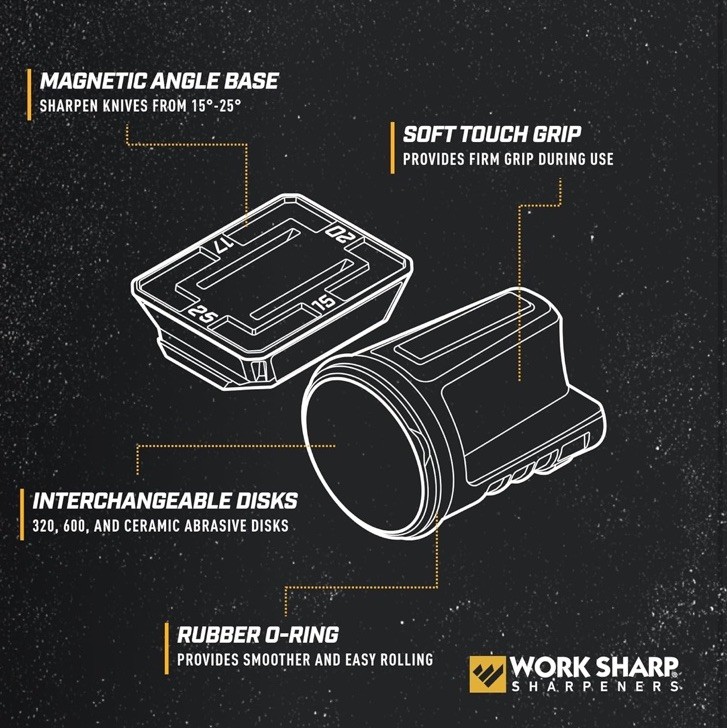 MAGNETIC ANGLE BASE
SHARPEN KNIVES FROM 15°-25°

SOFT TOUCH GRIP
PROVIDES FIRM GRIP DURING USE

17
20
25
15

INTERCHANGEABLE DISKS
320, 600, AND CERAMIC ABRASIVE DISKS

RUBBER O-RING
PROVIDES SMOOTHER AND EASY ROLLING

WORK SHARP
SHARPENERS