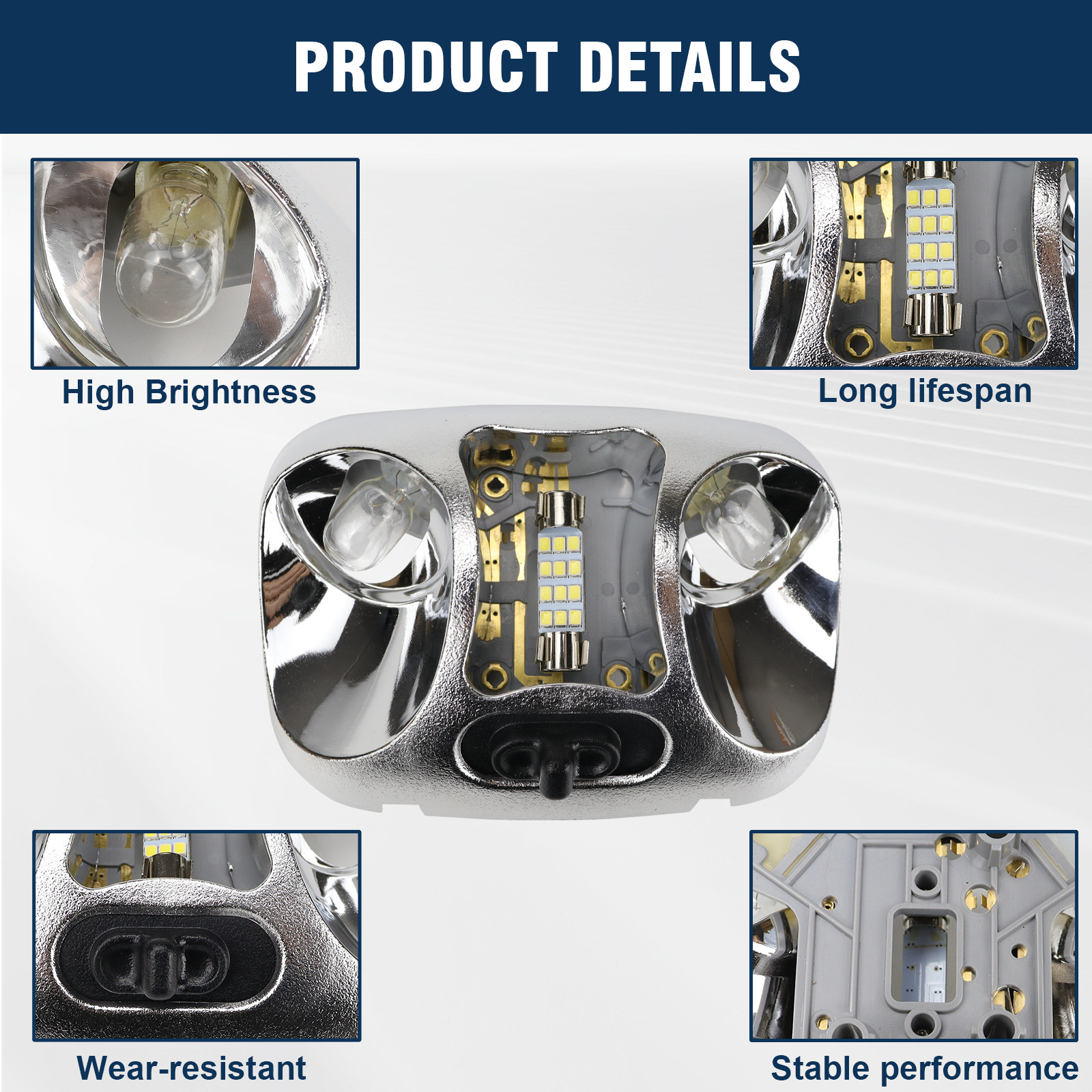 PRODUCT DETAILS

High Brightness

Long lifespan

Wear-resistant

Stable performance