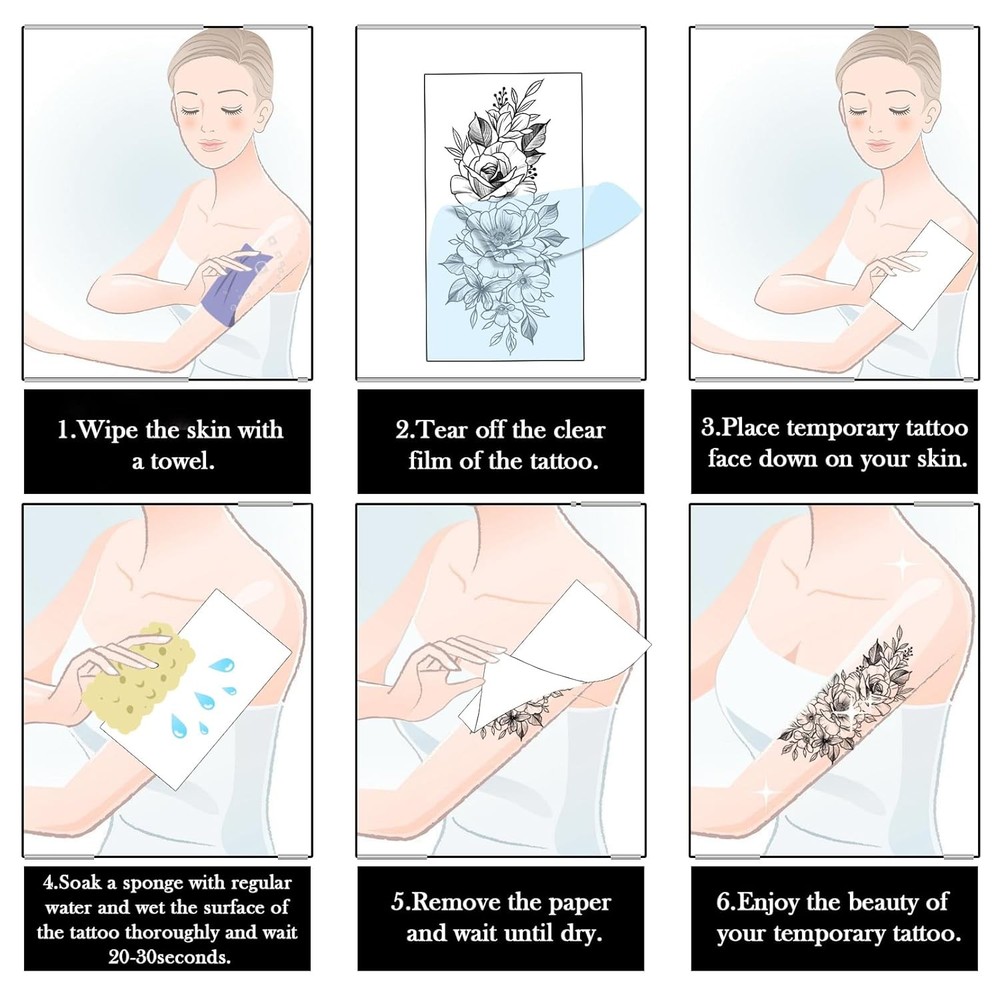 1.Wipe the skin with a towel.

2.Tear off the clear film of the tattoo.

3.Place temporary tattoo face down on your skin.

4.Soak a sponge with regular water and wet the surface of the tattoo thoroughly and wait 20-30seconds.

5.Remove the paper and wait until dry.

6.Enjoy the beauty of your temporary tattoo.