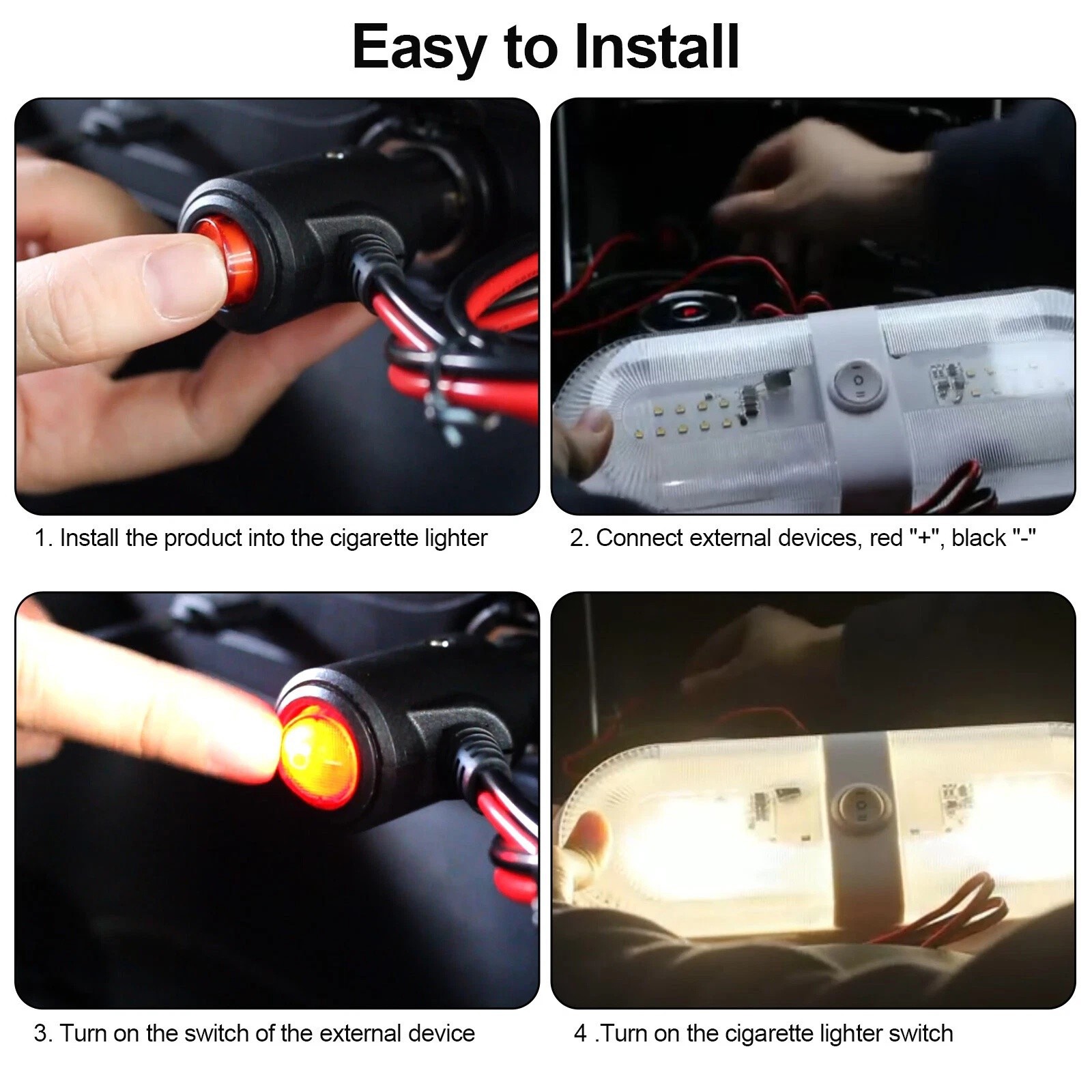 Easy to Install

1. Install the product into the cigarette lighter

2. Connect external devices, red "+", black "-"

3. Turn on the switch of the external device

4 .Turn on the cigarette lighter switch