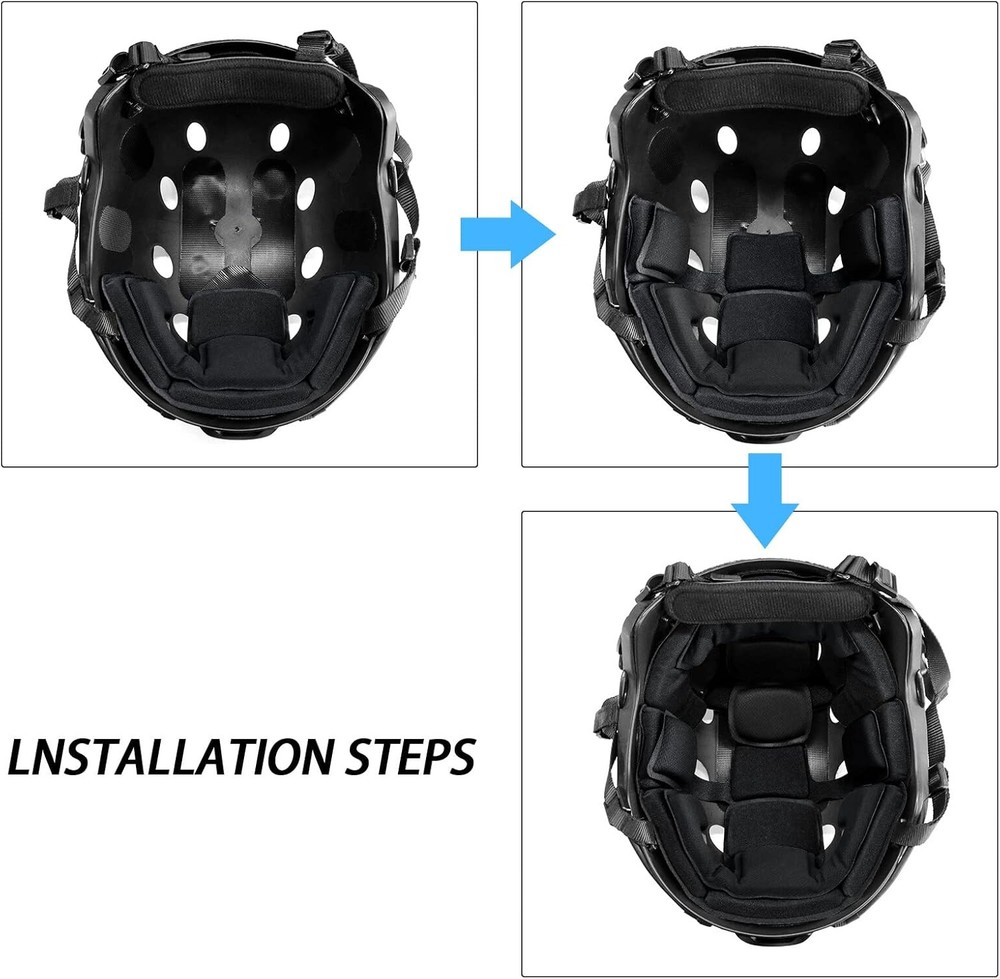 LNSTALLATION STEPS