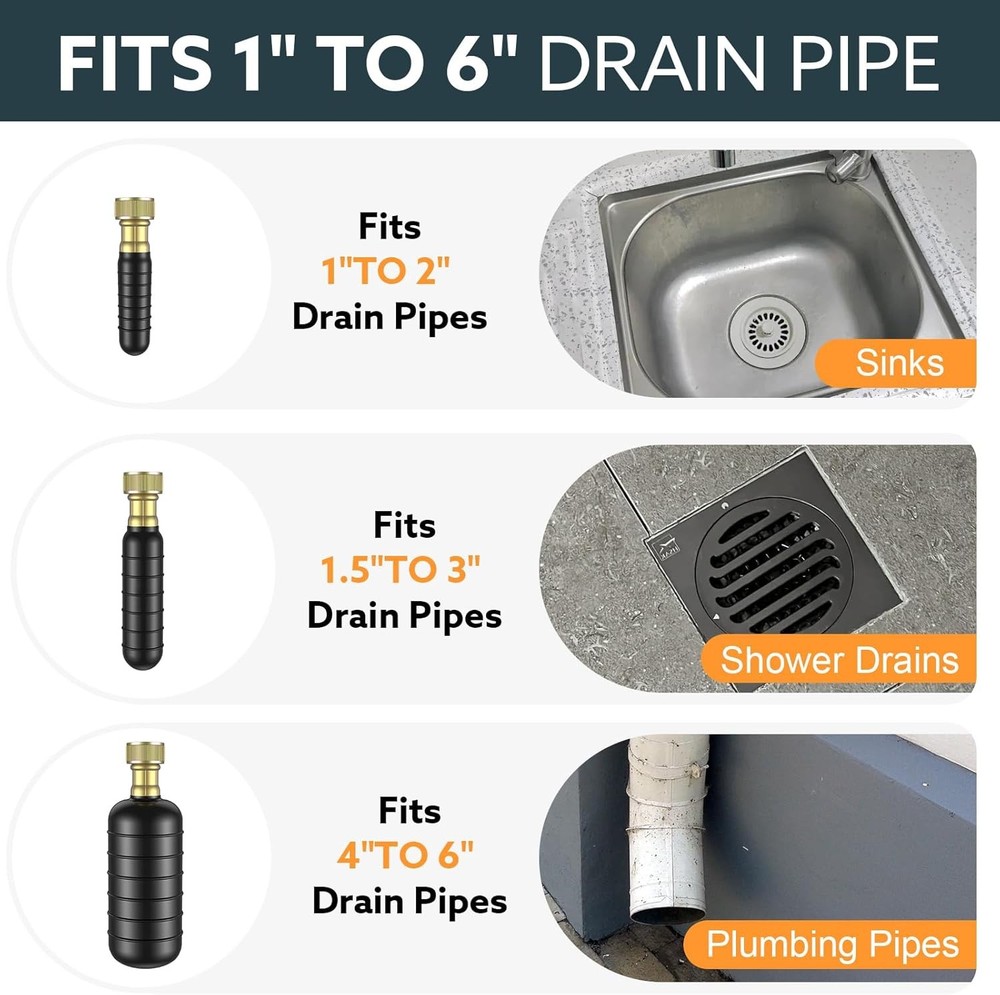 FITS 1" TO 6" DRAIN PIPE

Fits
1"TO 2"
Drain Pipes

Sinks

Fits
1.5"TO 3"
Drain Pipes

Shower Drains

Fits
4"TO 6"
Drain Pipes

Plumbing Pipes