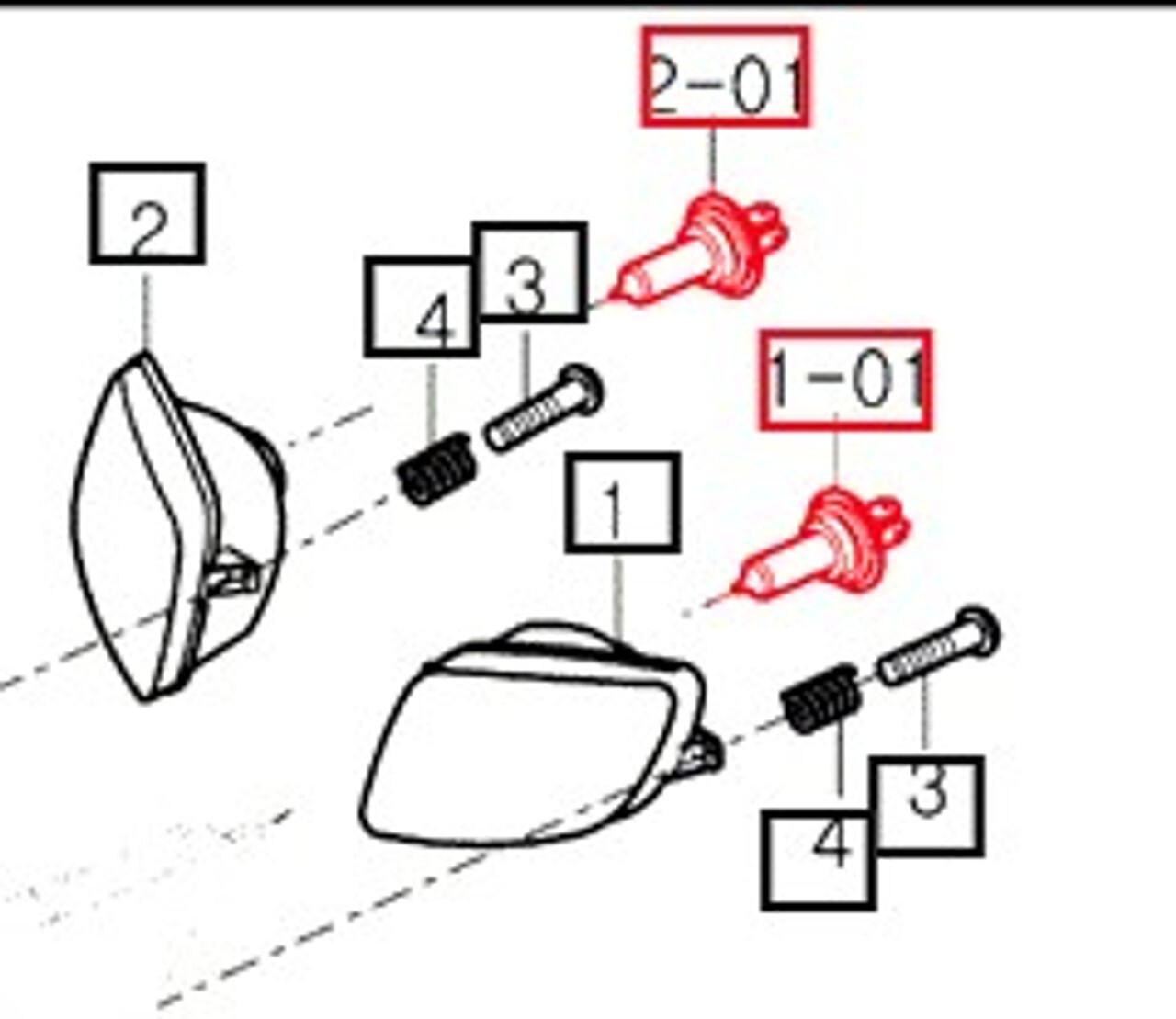 2-01
2
4
3
1-01
1
3
4